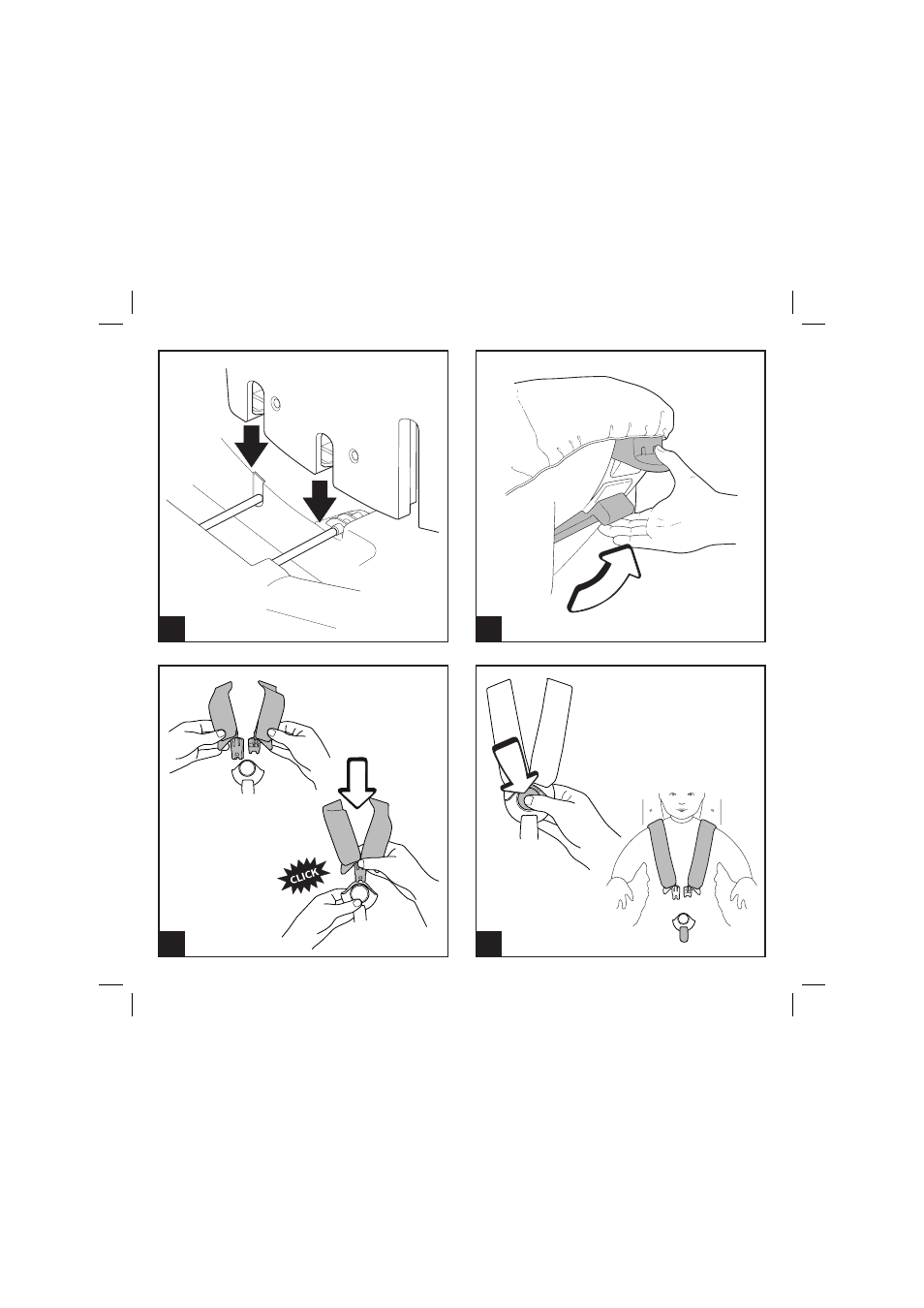 CLICK