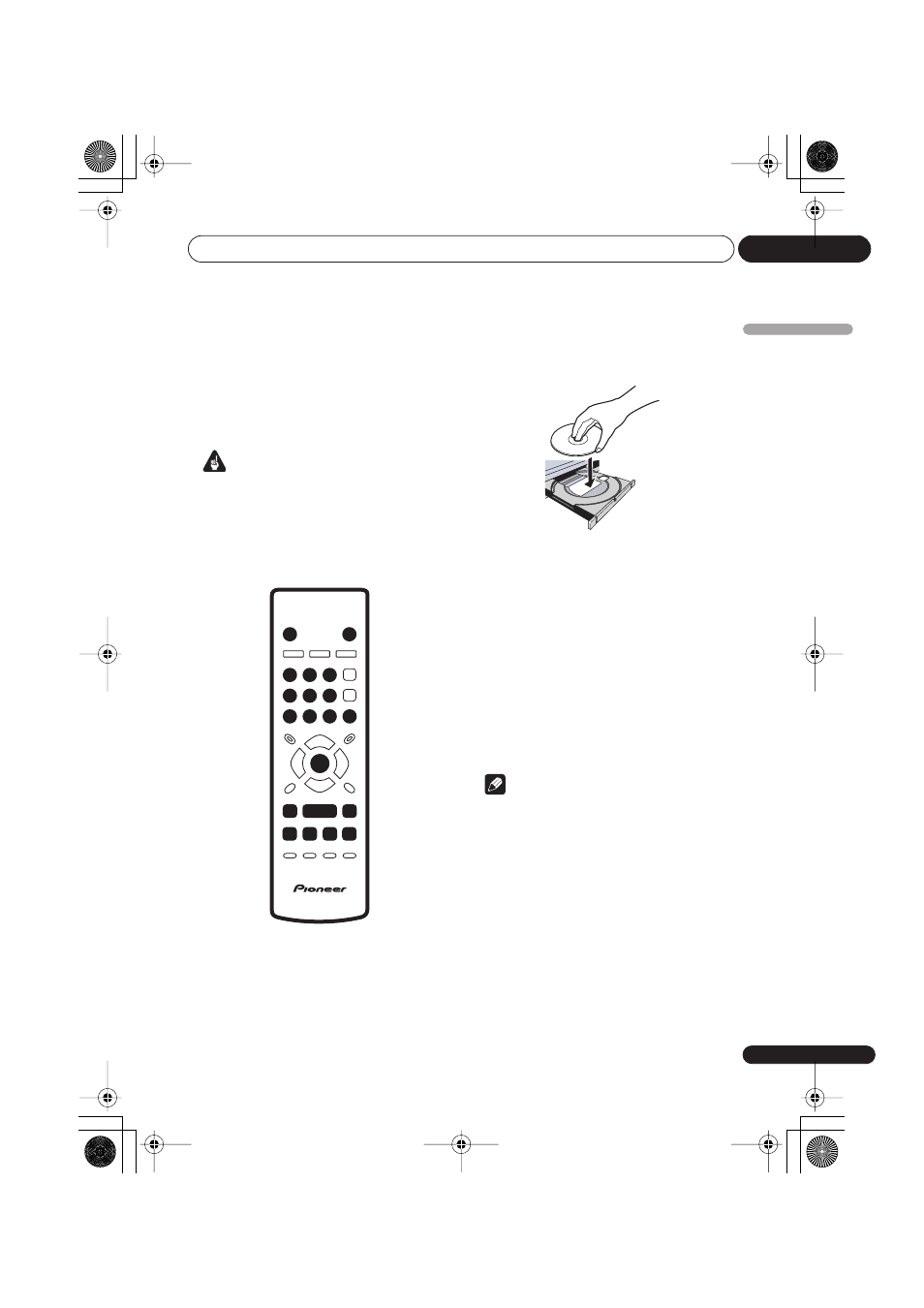 Pioneer