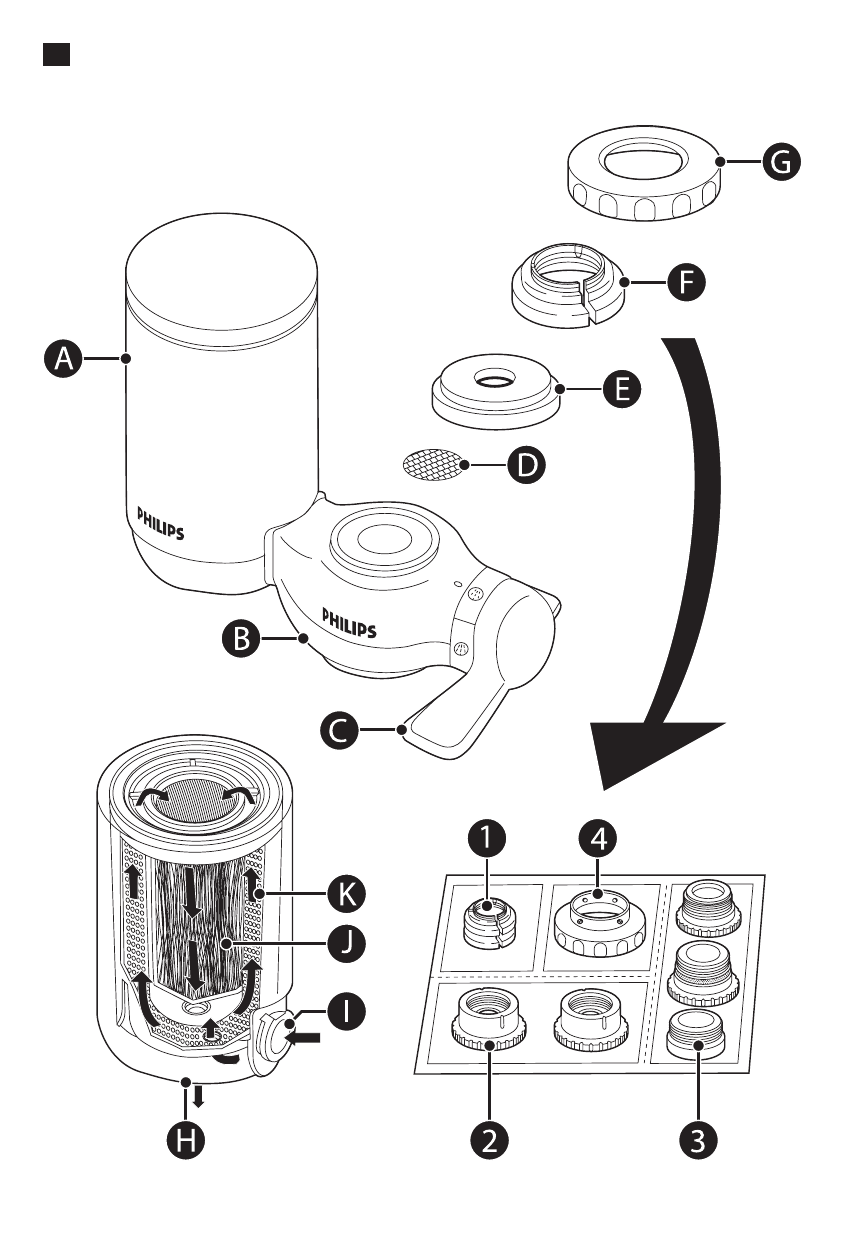 G

F

A

E

D

PHILIPS

PHILIPS

B

C

1

4

K

J

I

H

2

3