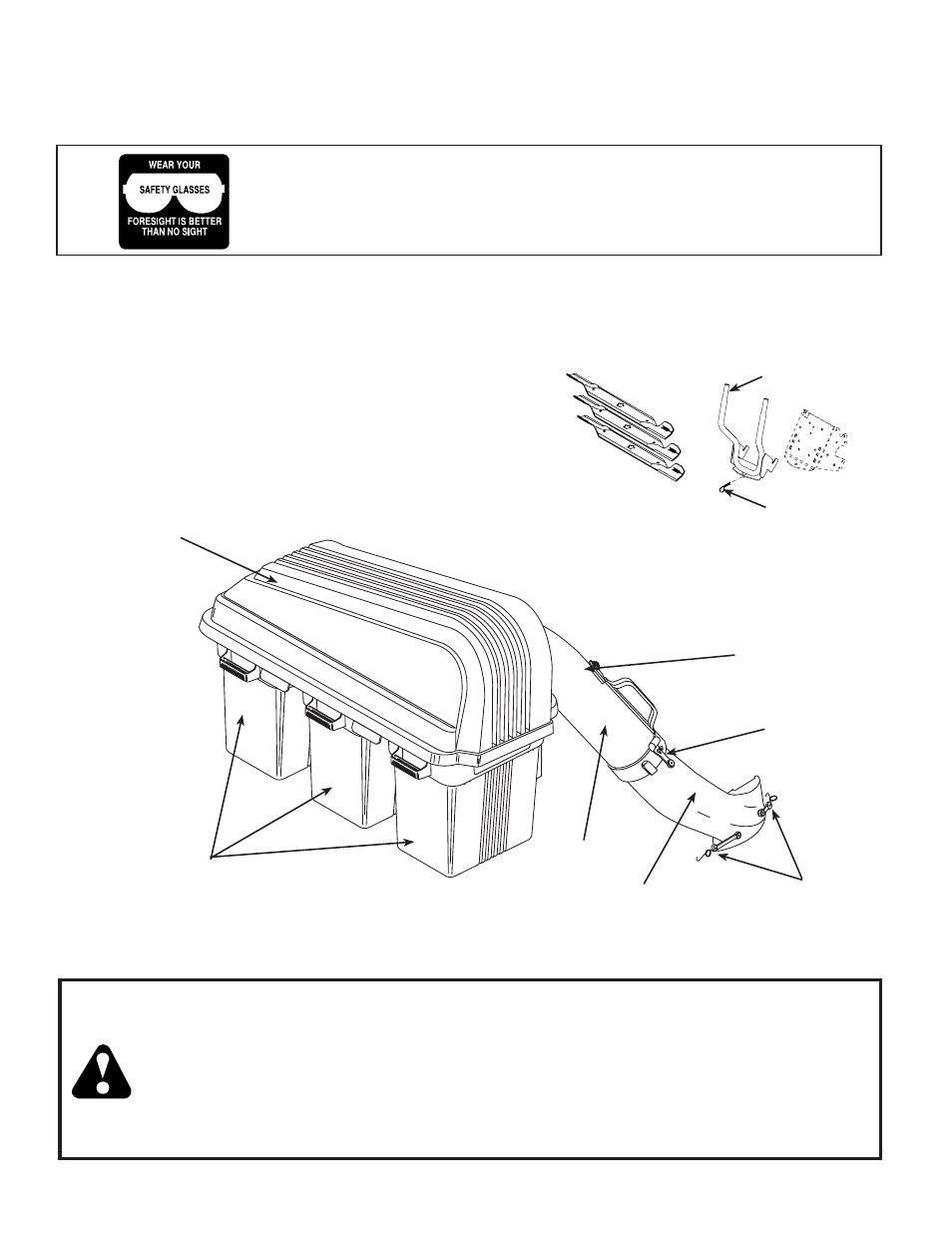 WEAR YOUR
SAFETY GLASSES
FORESIGHT IS BETTER THAN NO SIGHT