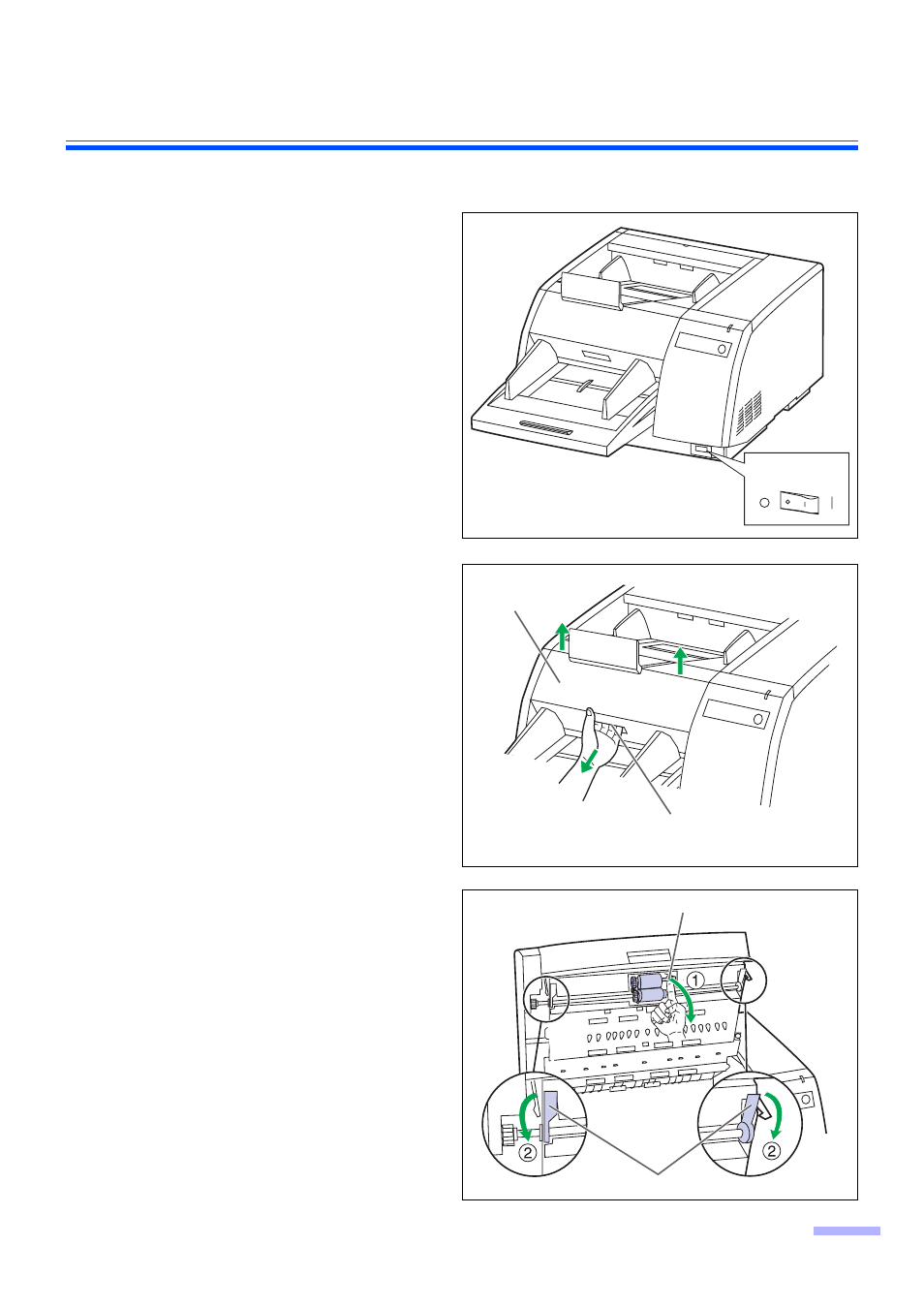 ①

②

②