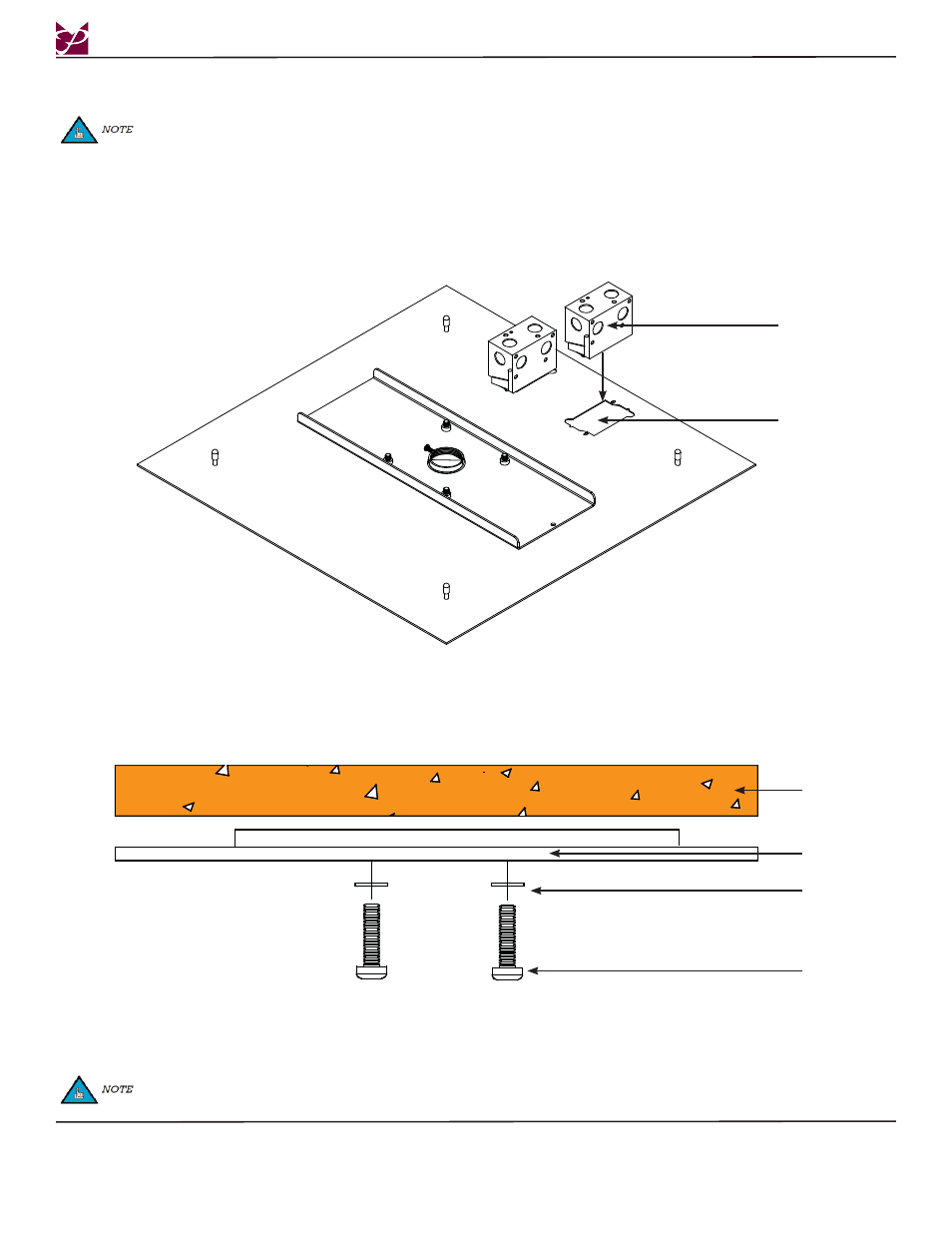 NOTE

NOTE