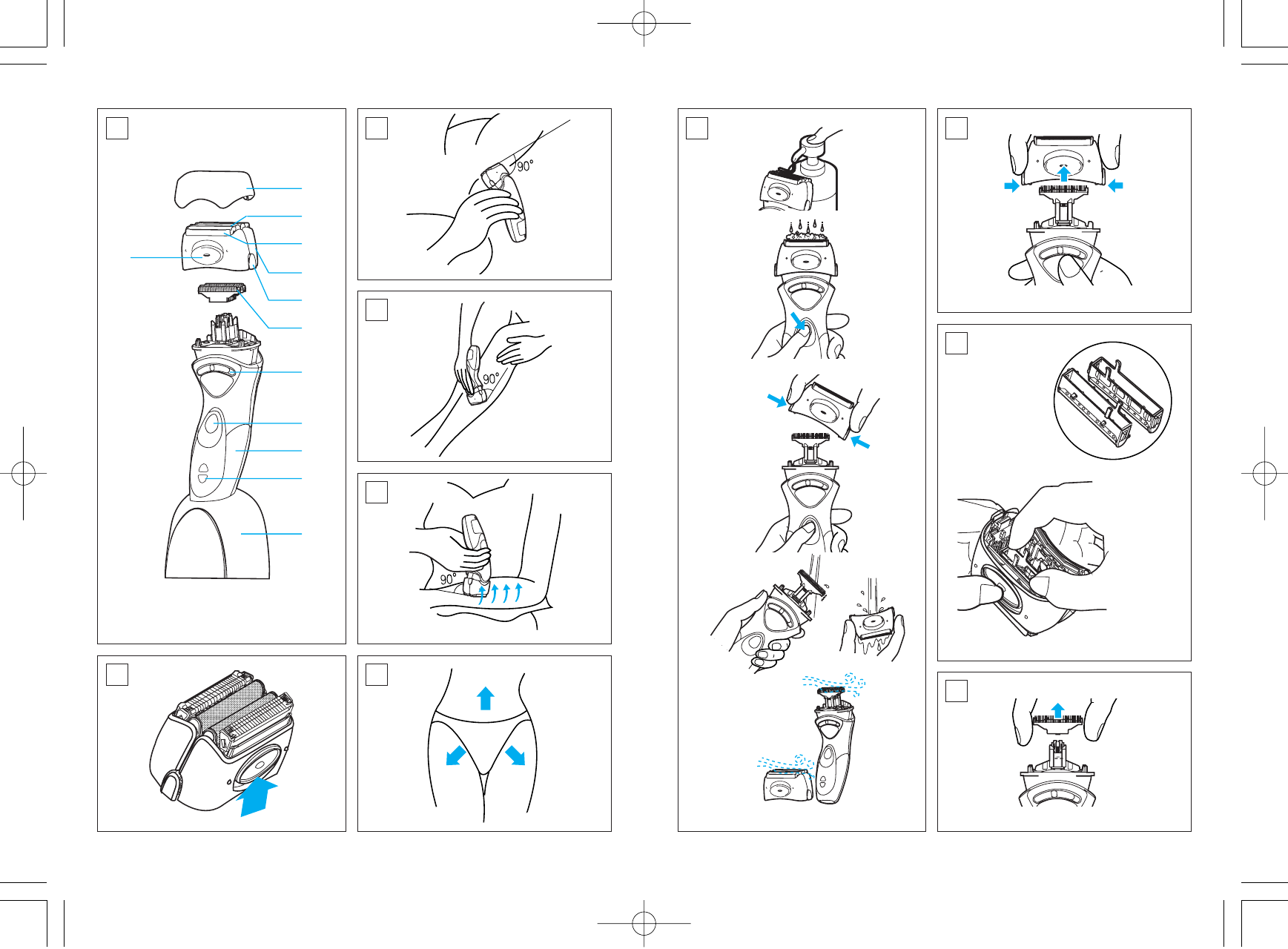 90°

90°

90°