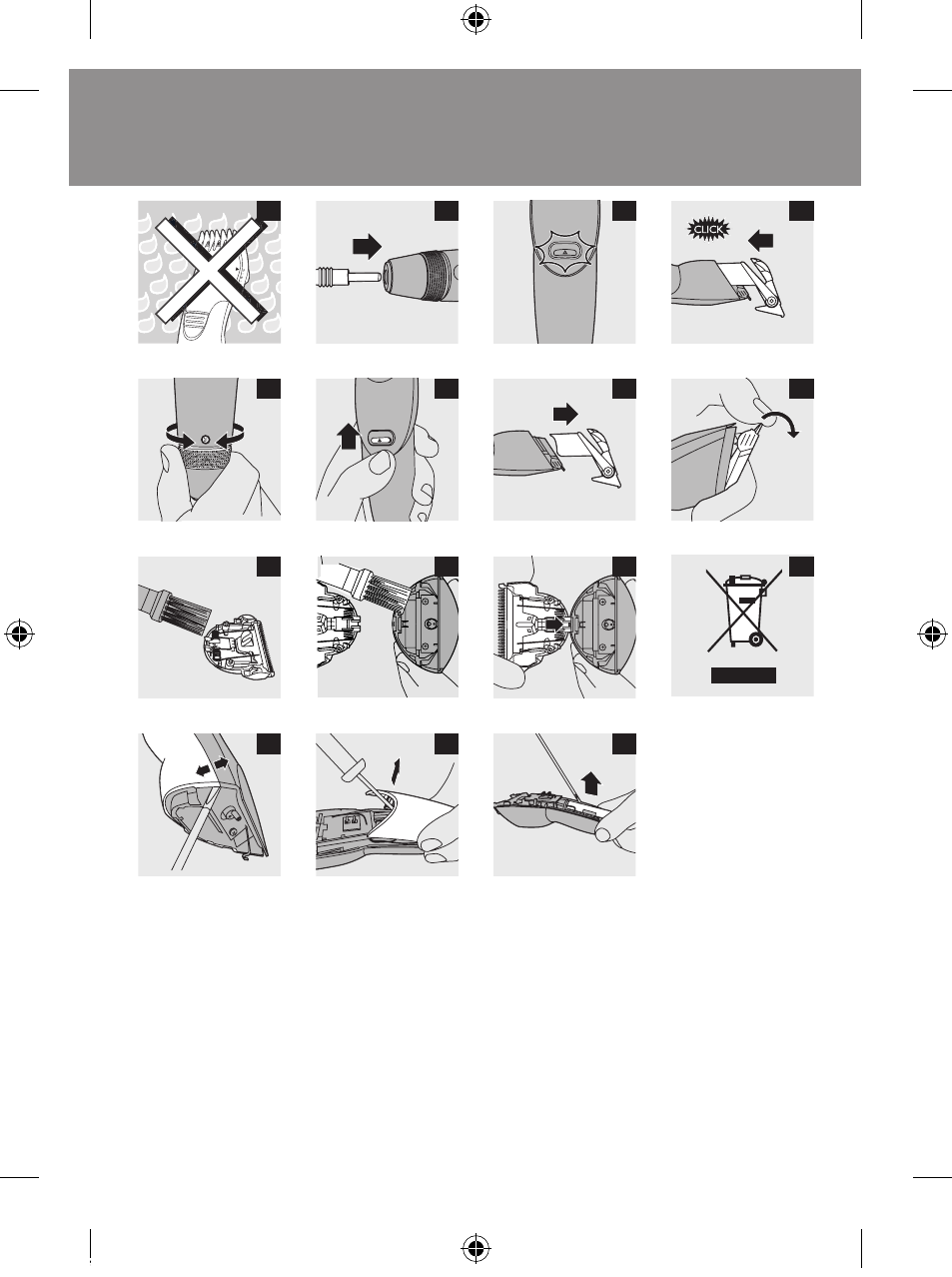 CLICK