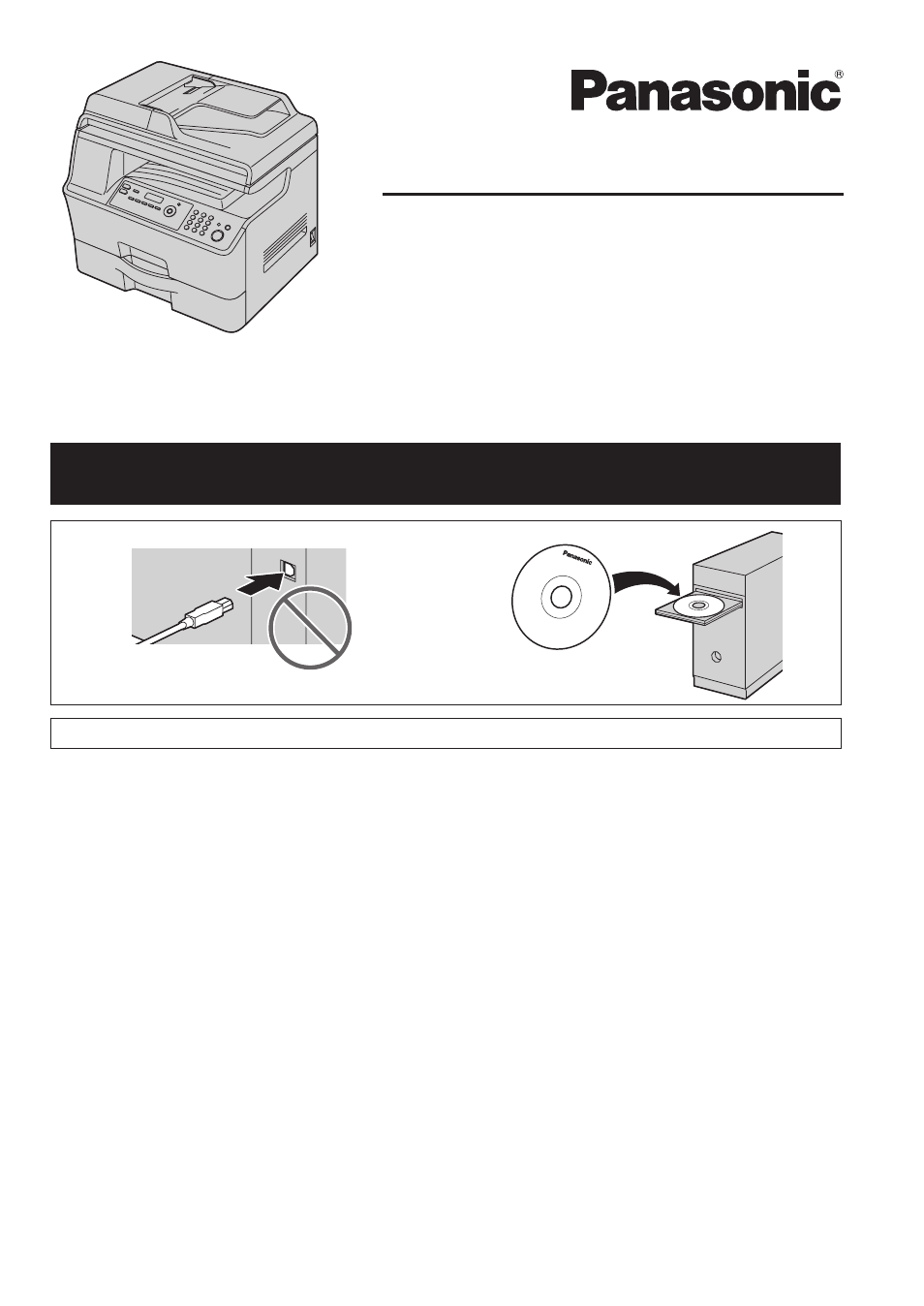 Panasonic®

Panasonic