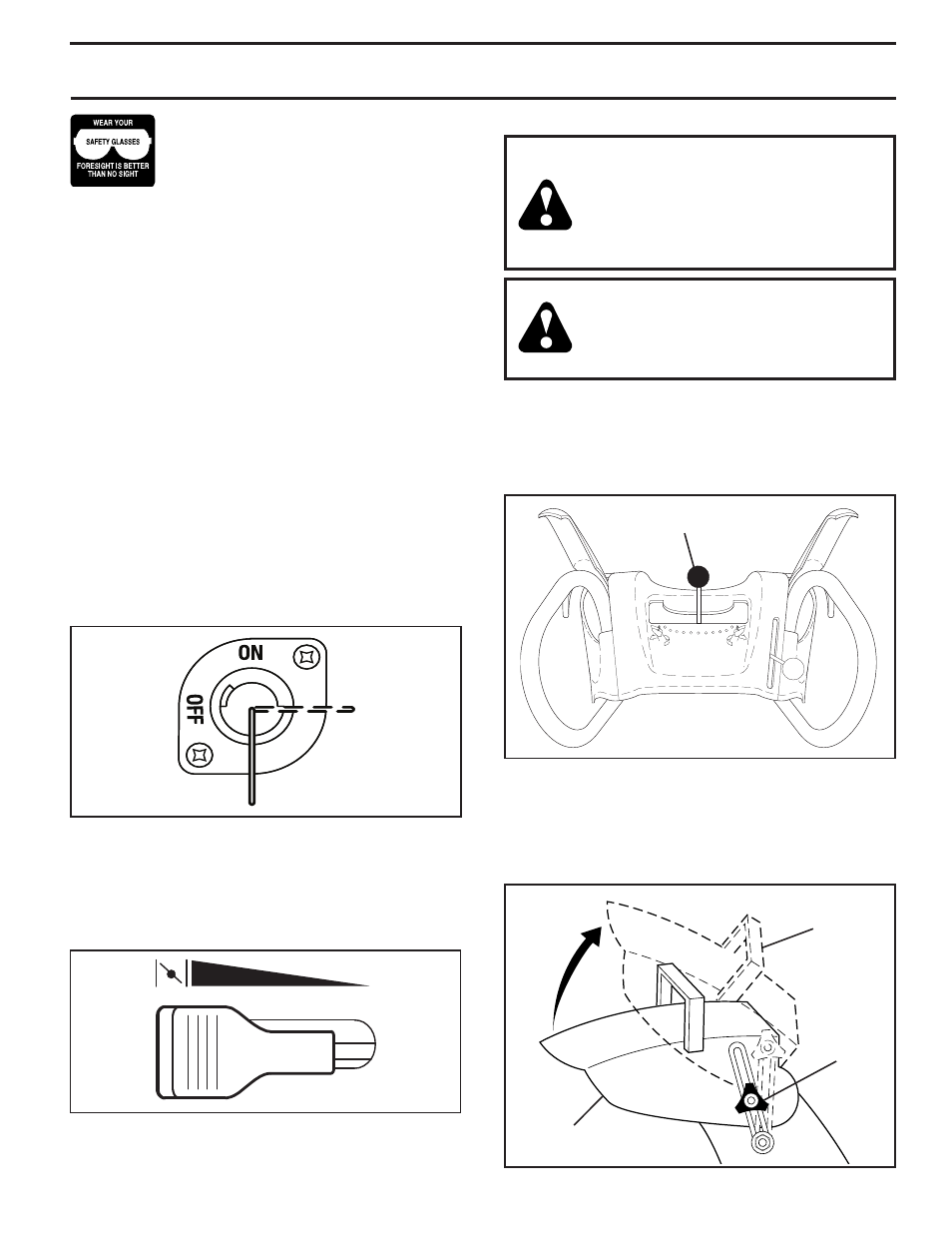 WEAR YOUR
SAFETY GLASSES
FORESIGHT IS BETTER THAN NO SIGHT

ON
OFF