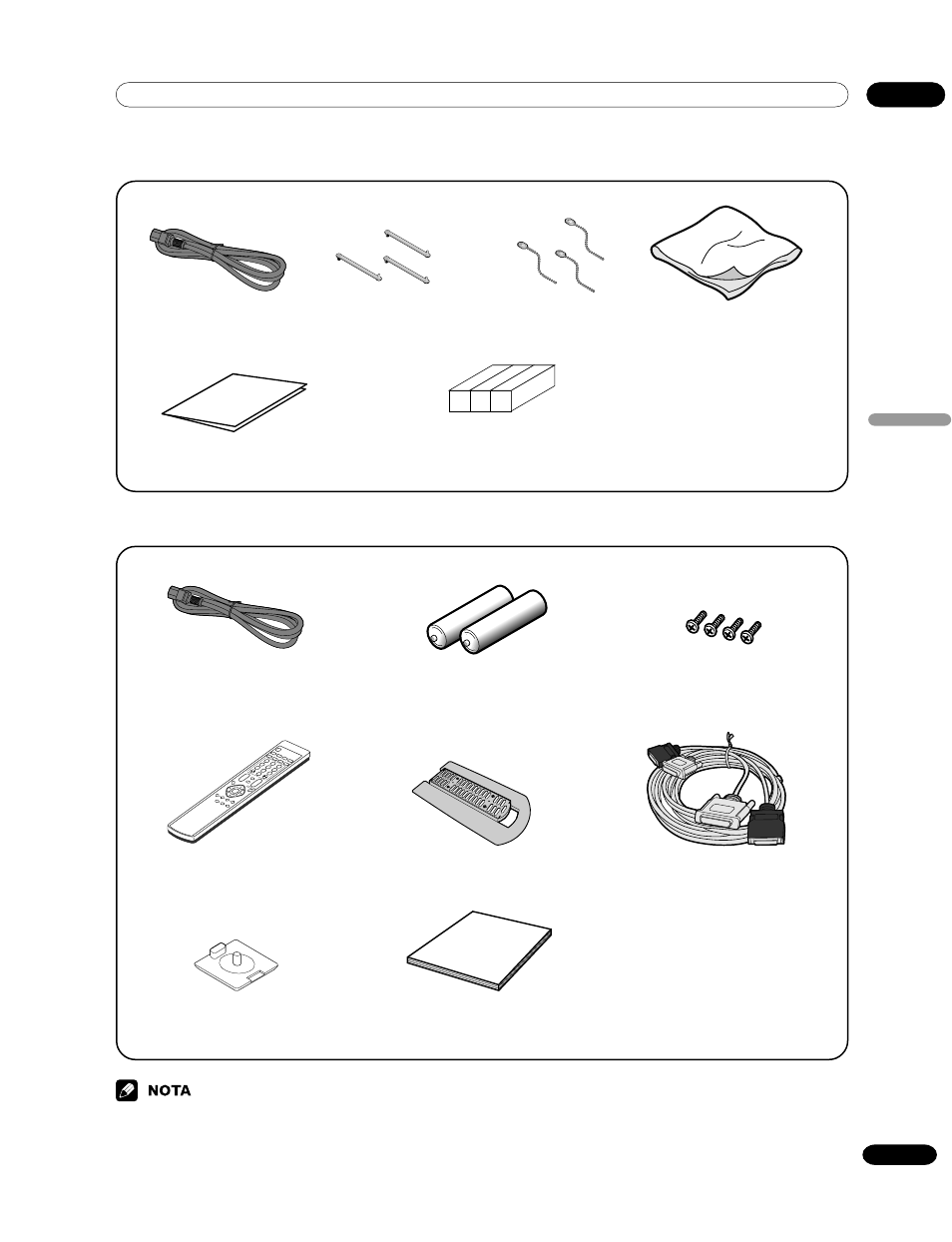 NOTA