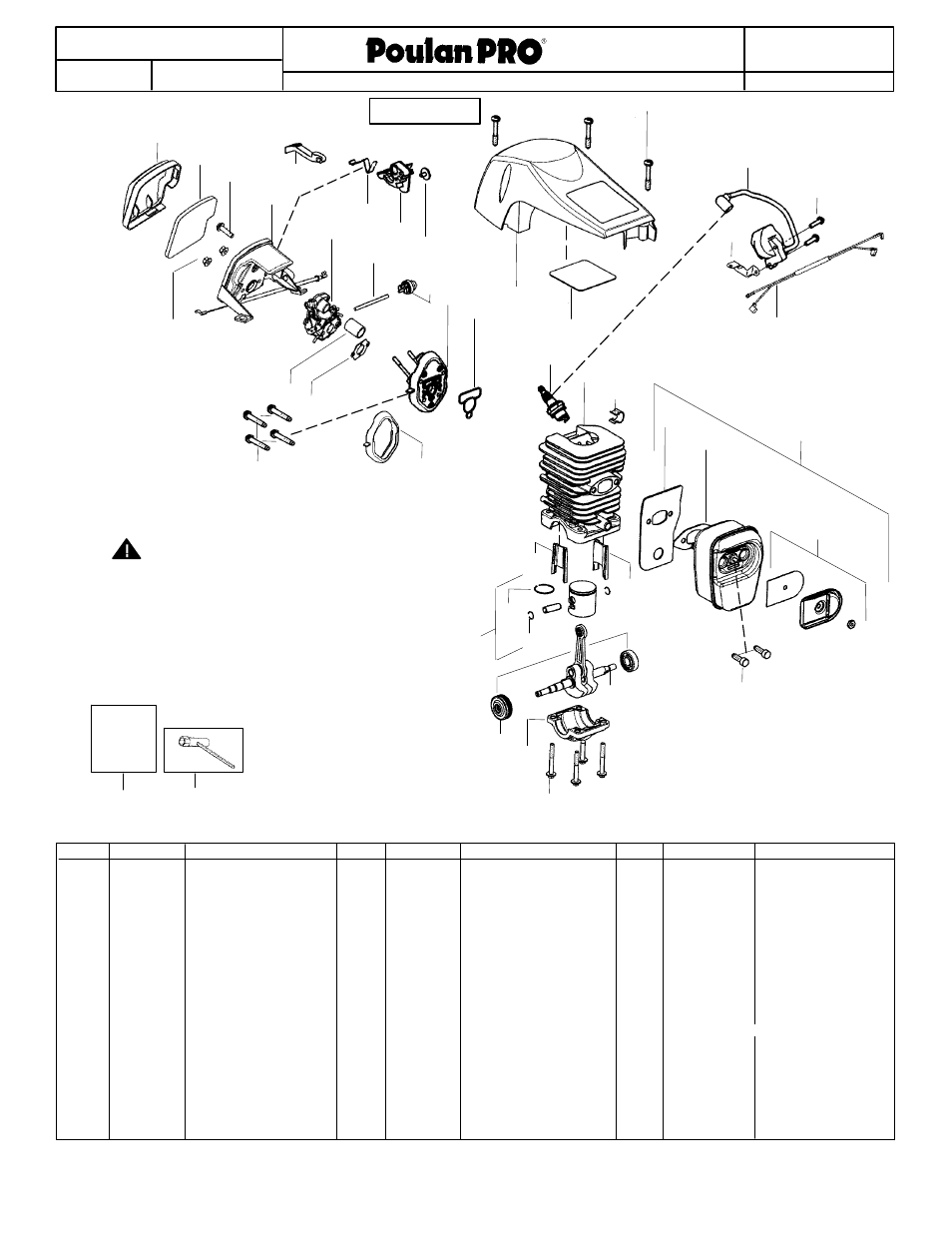 Poulan PRO®