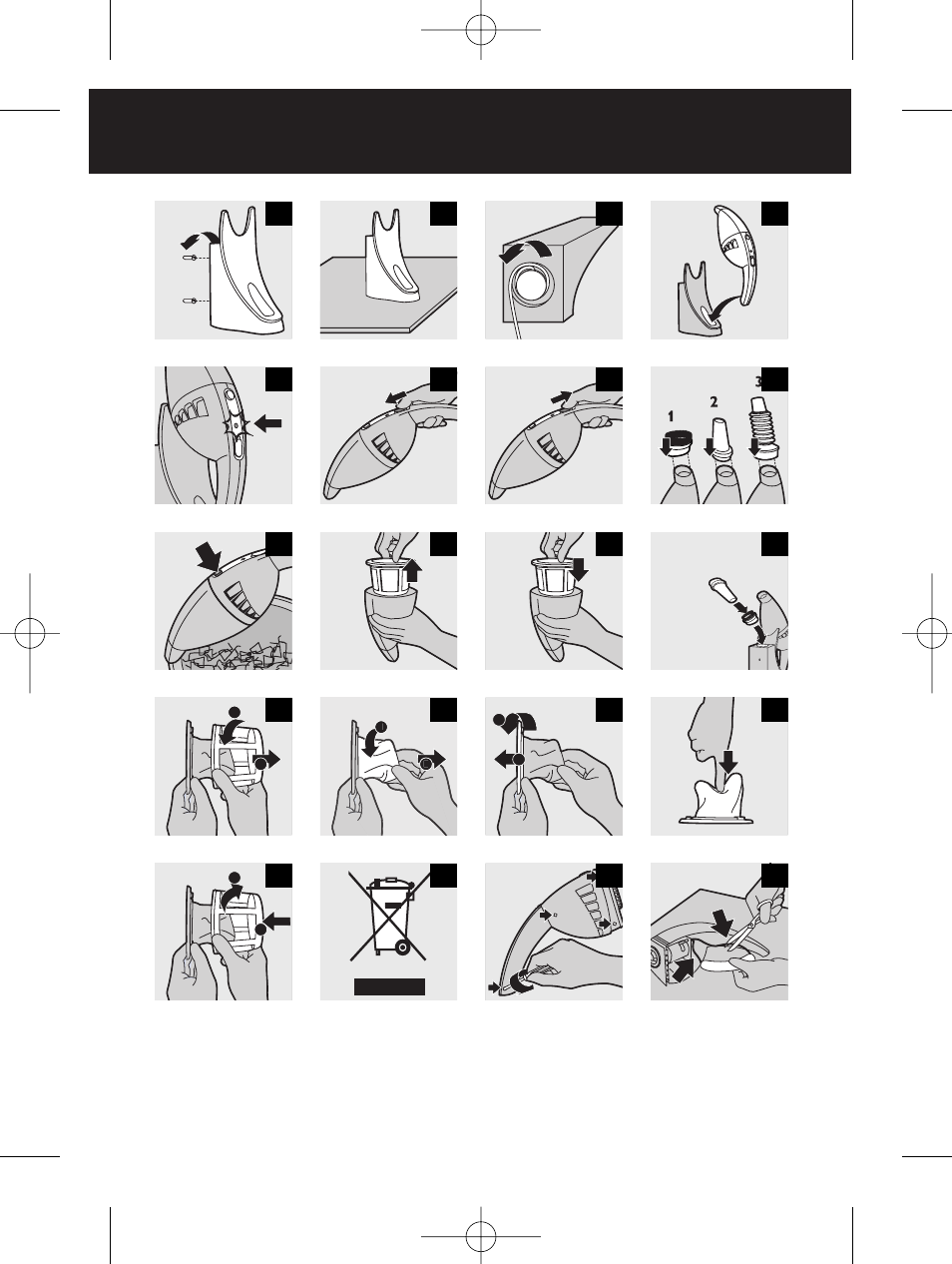 1

2

3