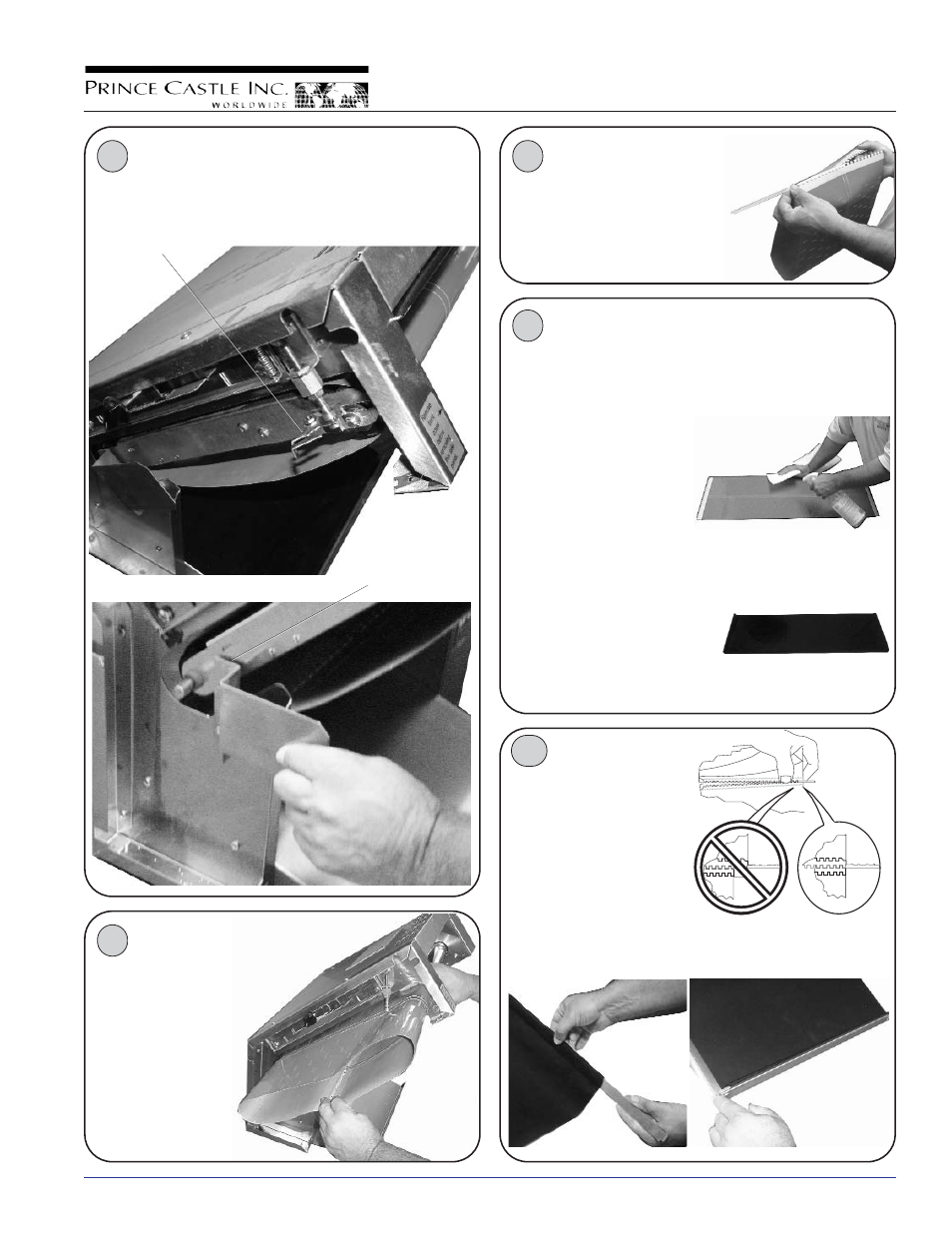 PRINCE CASTLE INC.
WORLDWIDE