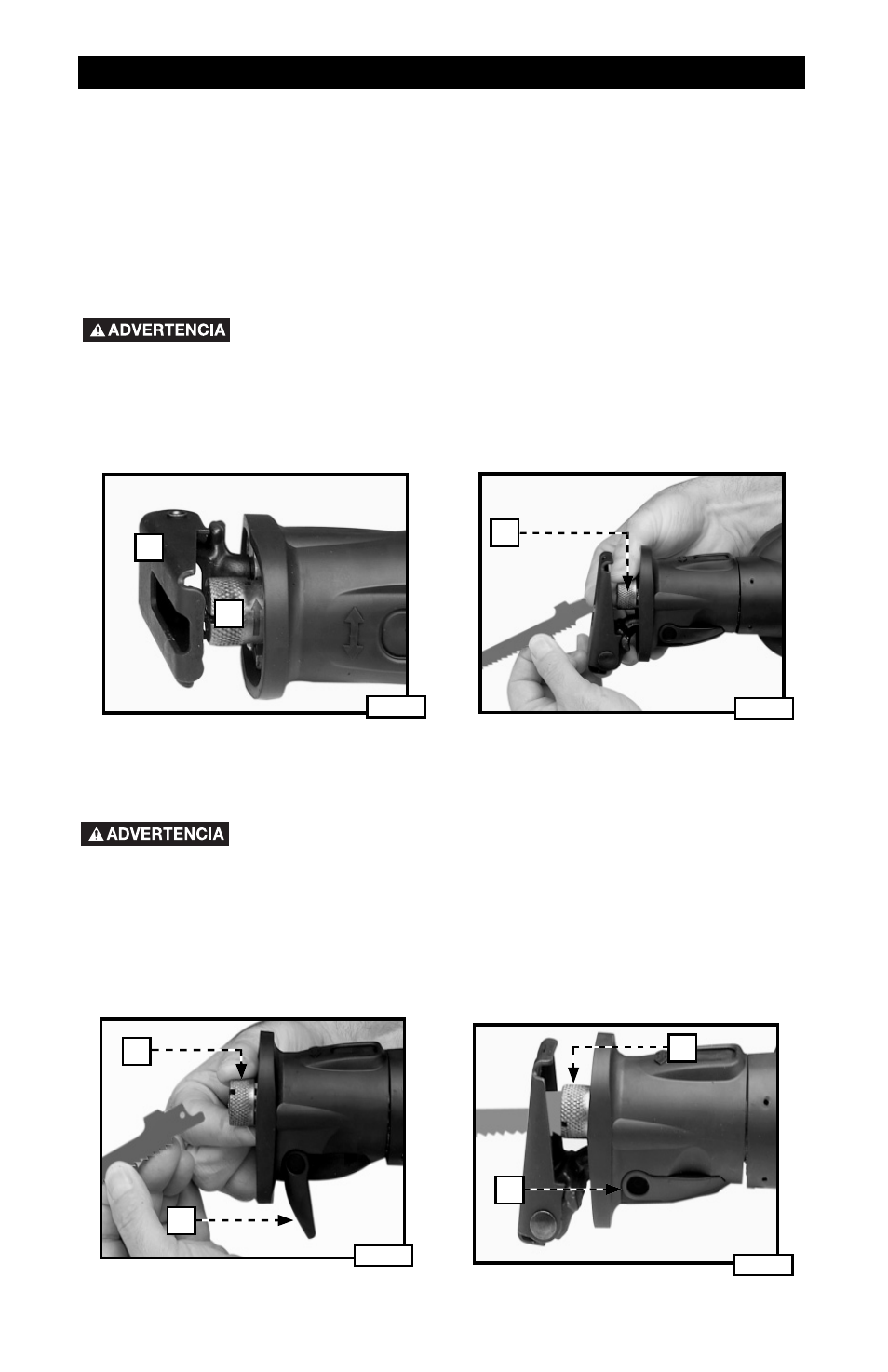 ADVERTENCIA

ADVERTENCIA