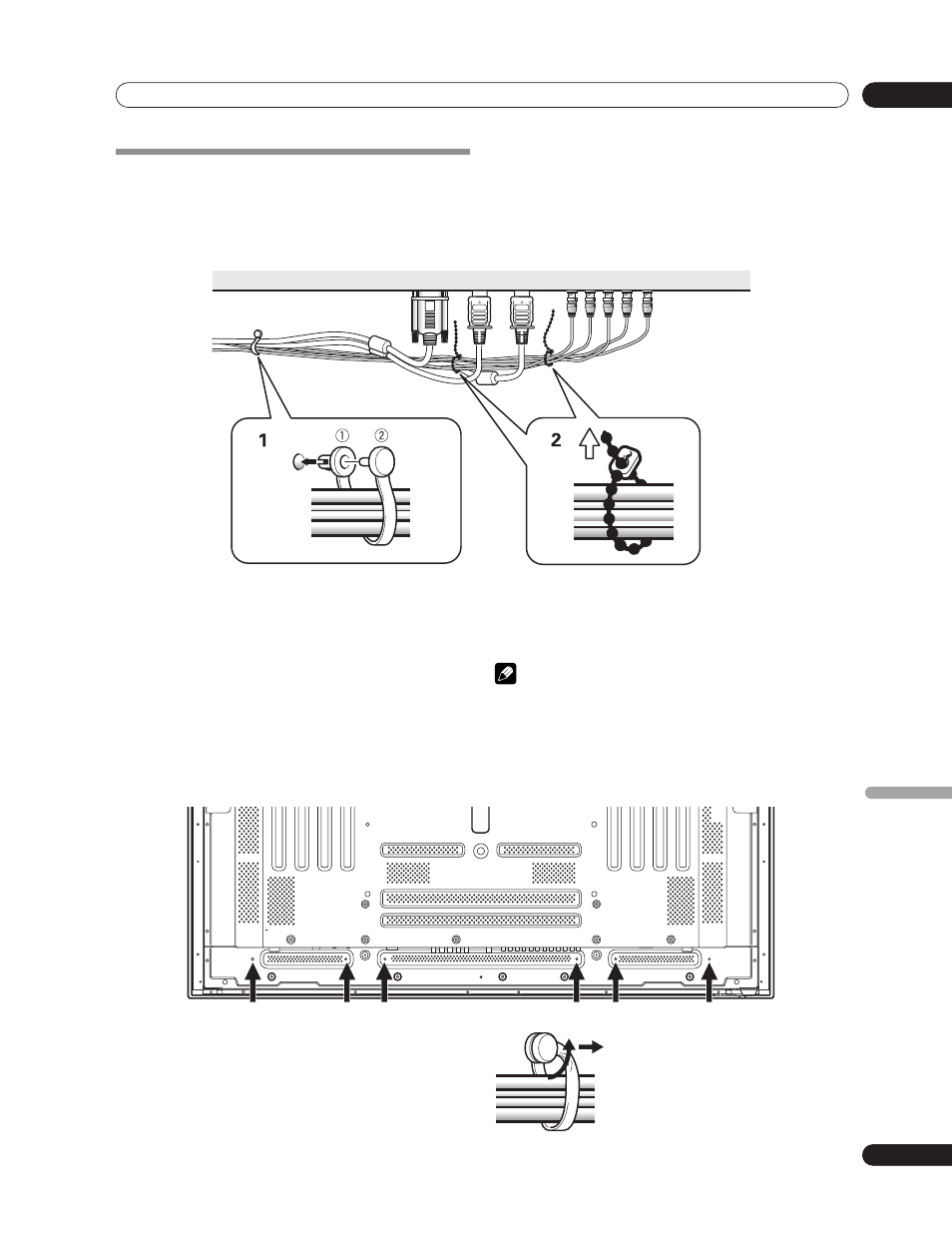 1

①

②

2