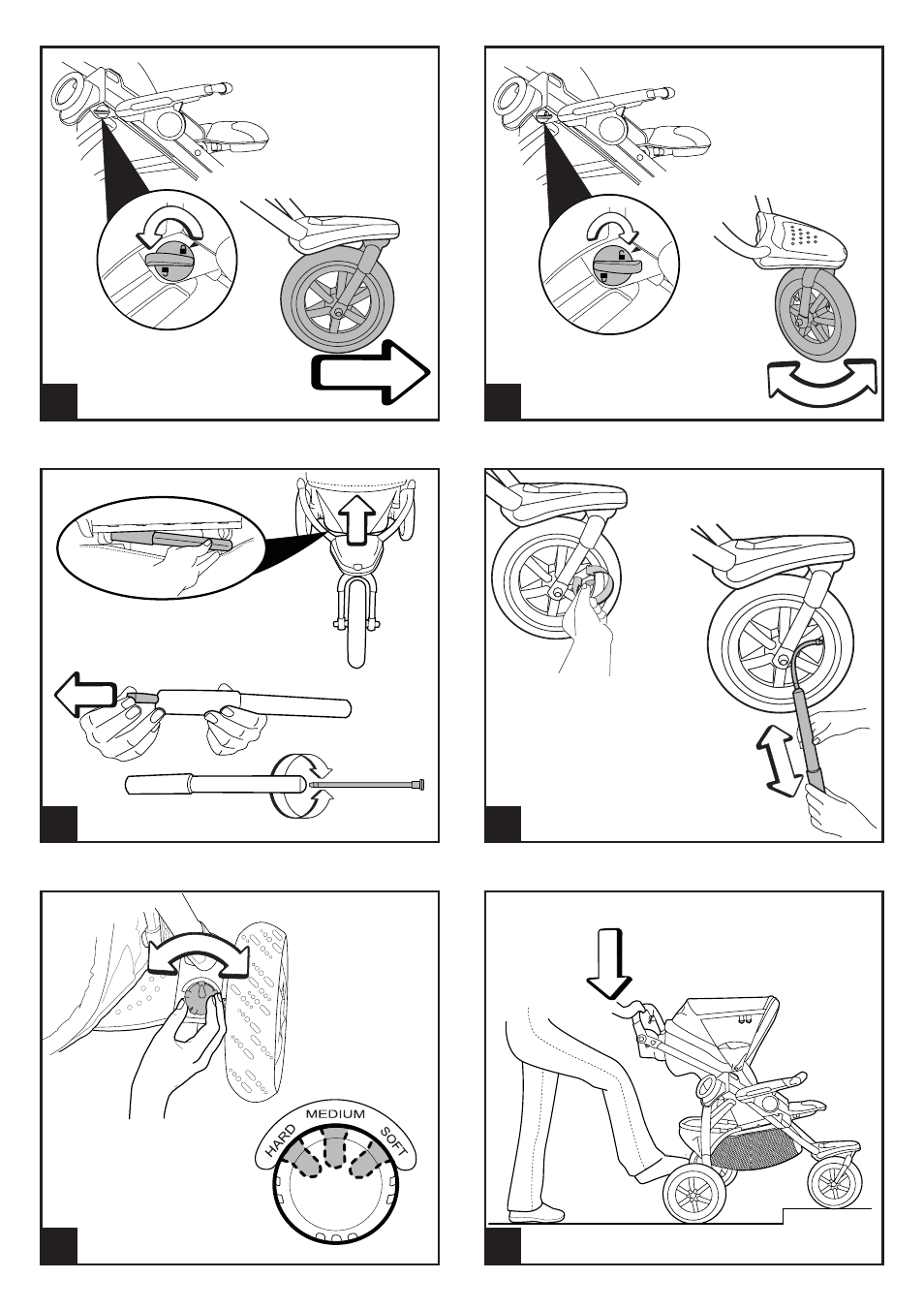 HARD
MEDIUM
SOFT