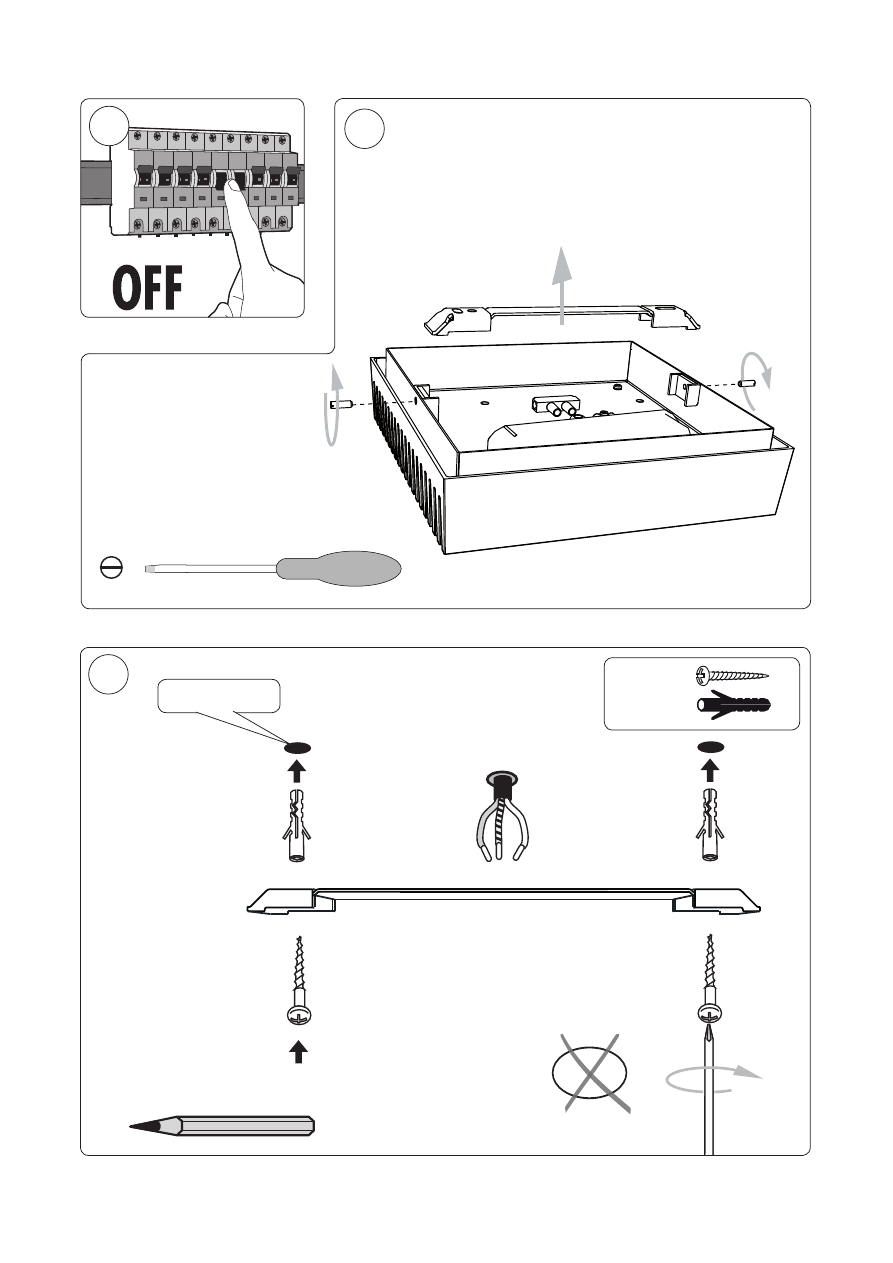 OFF