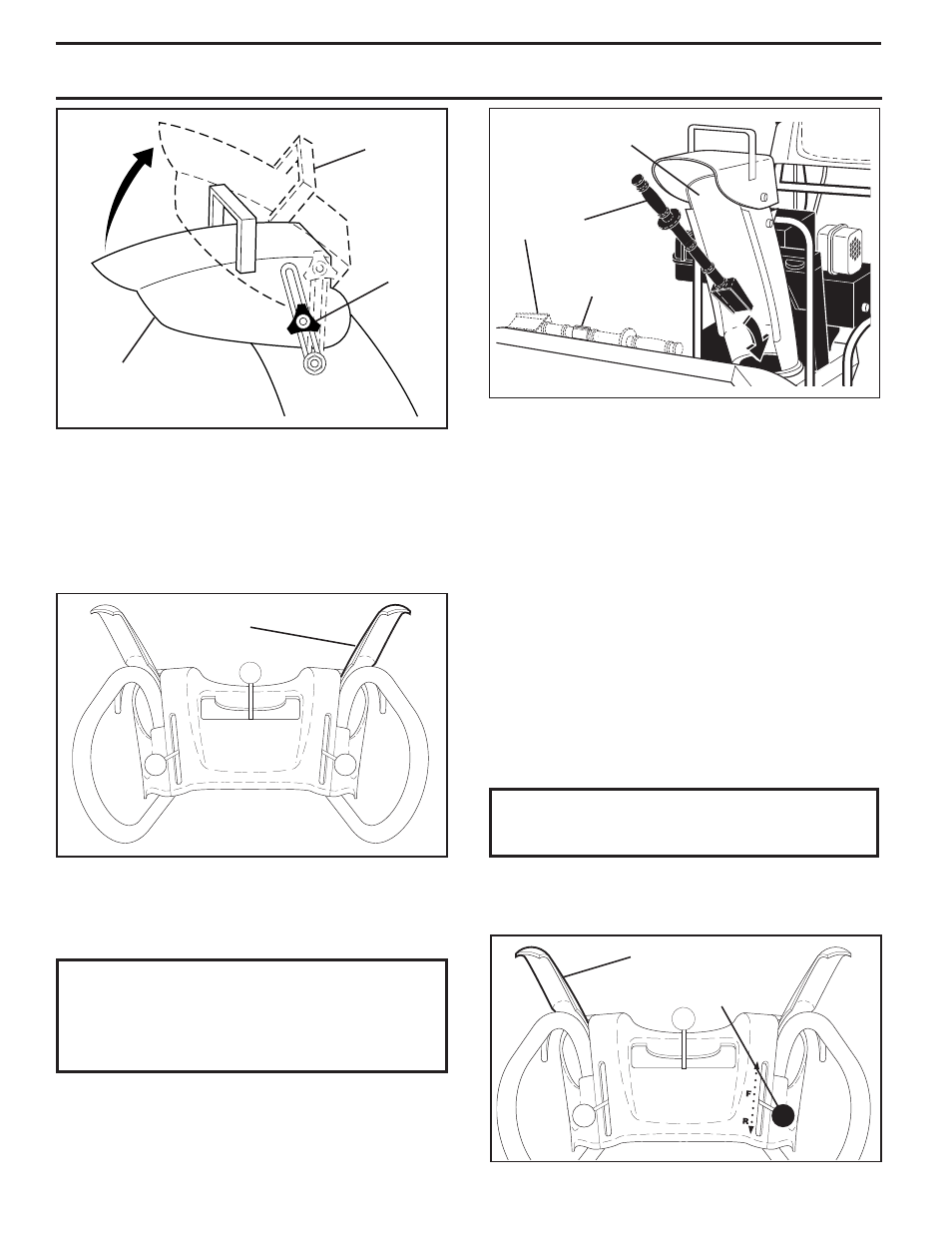 F

R