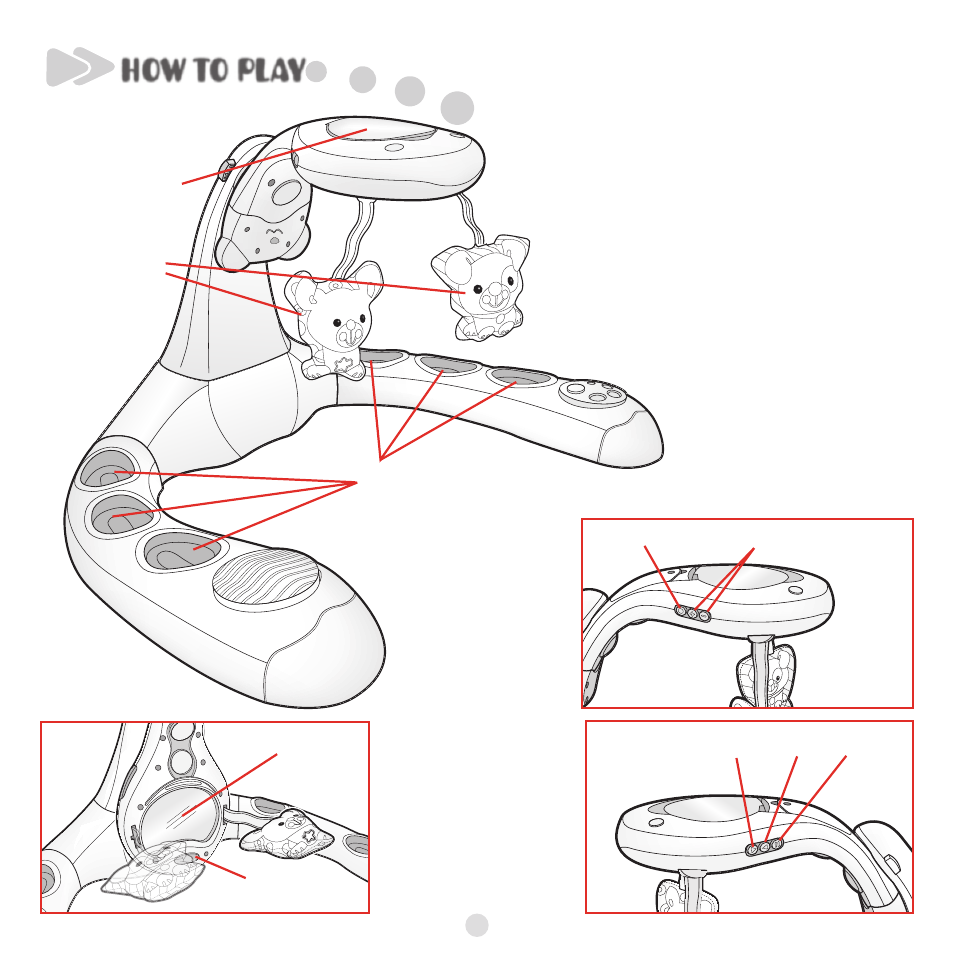 HOW TO PLAY