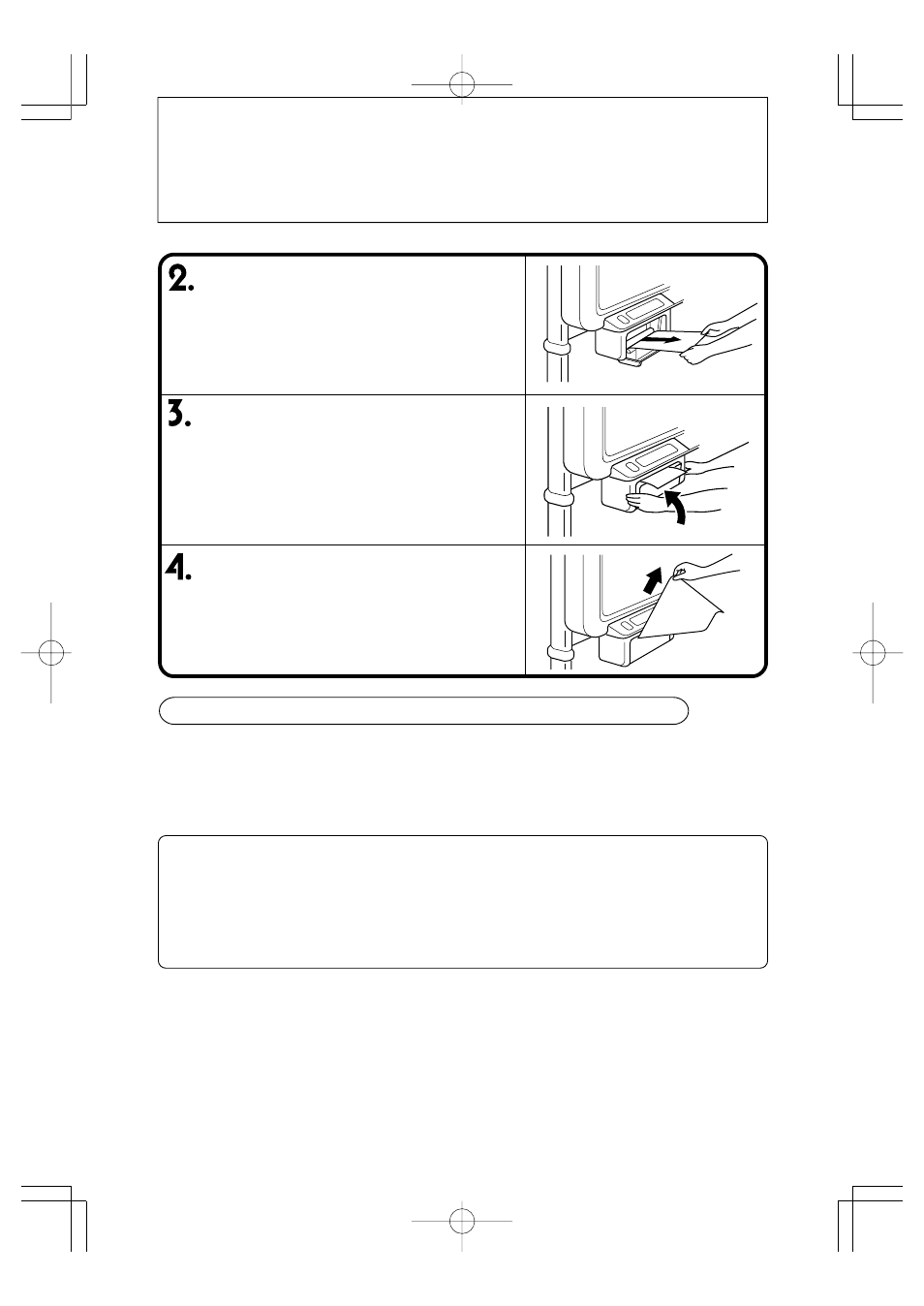 2.

3.

4.