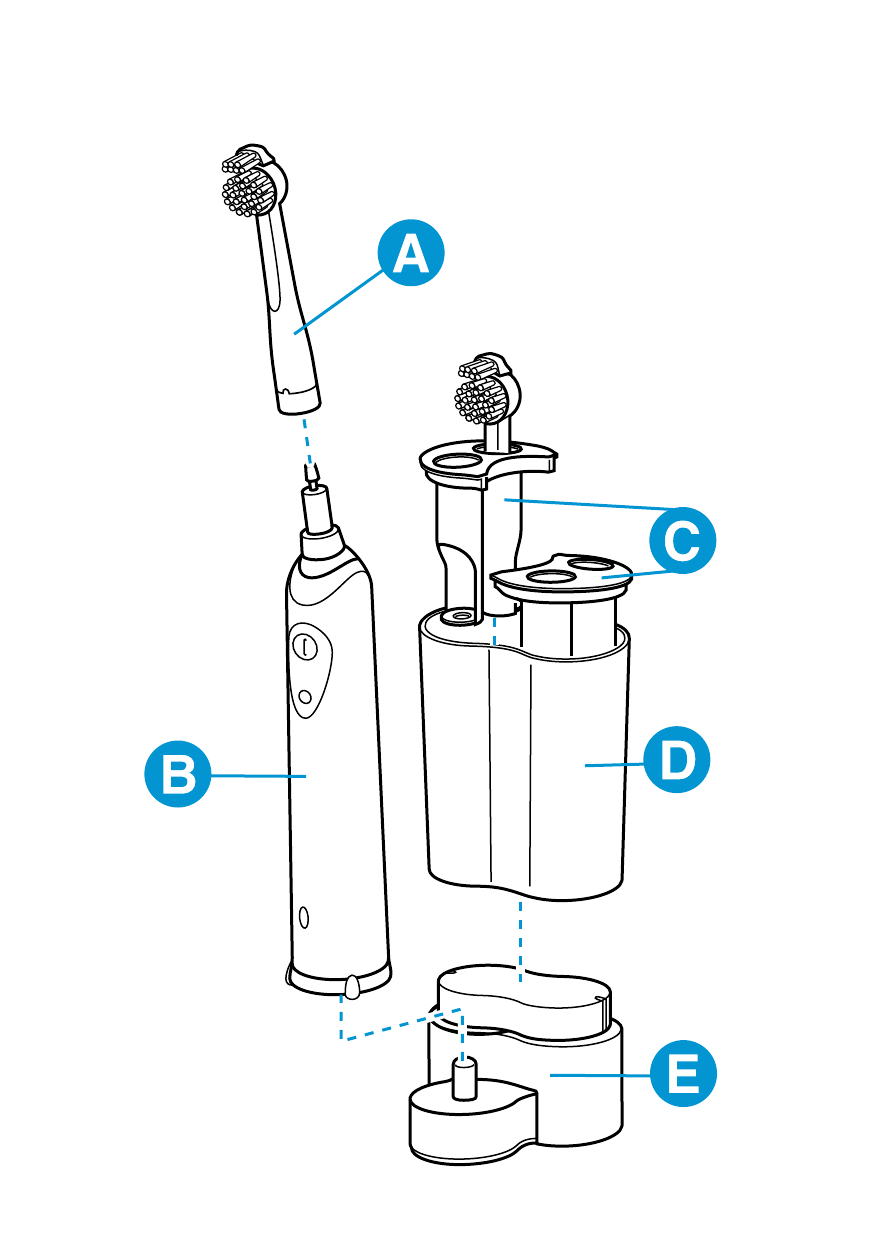 A
C
B
D
E