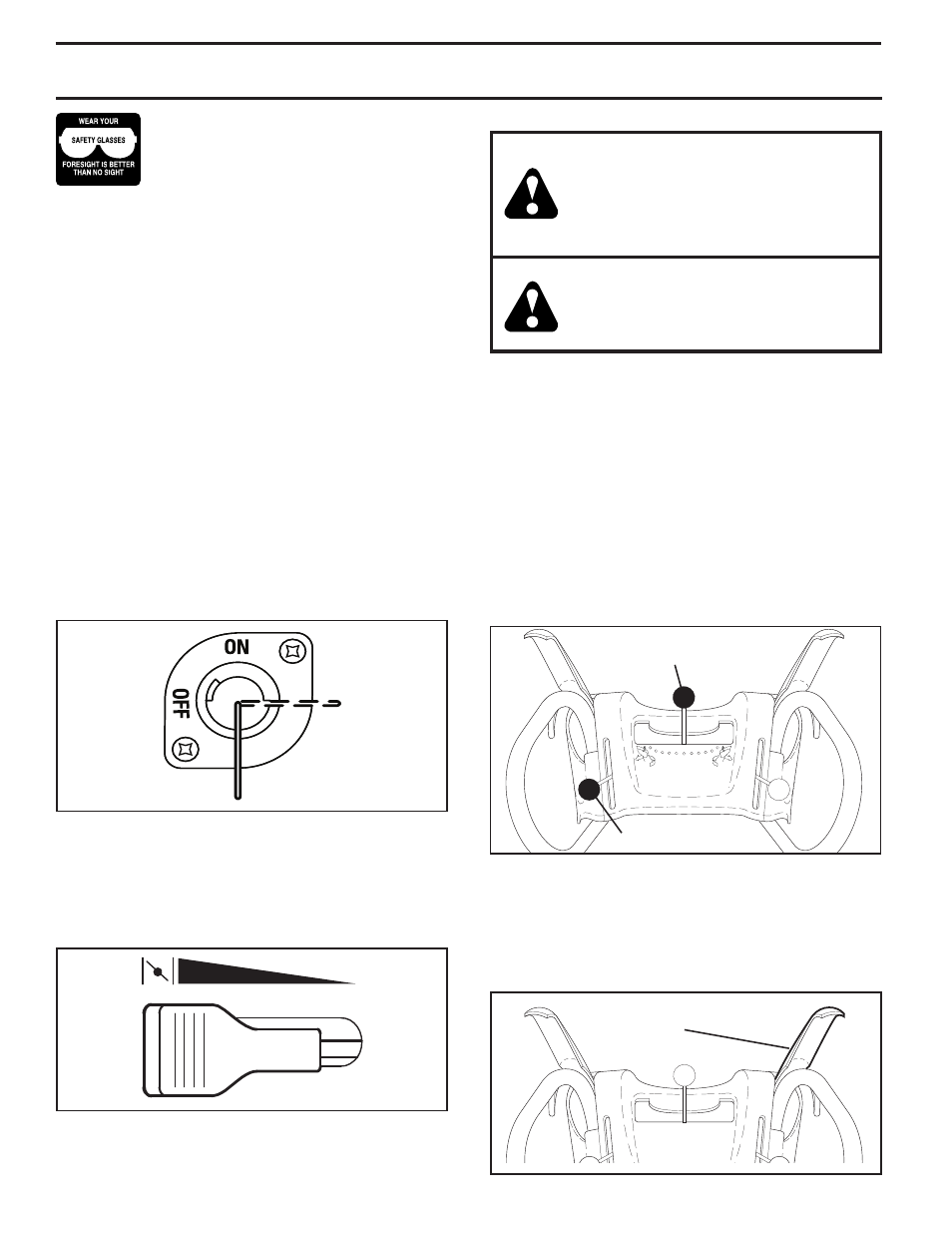 WEAR YOUR
SAFETY GLASSES
FORESIGHT IS BETTER THAN NO SIGHT

ON
OFF