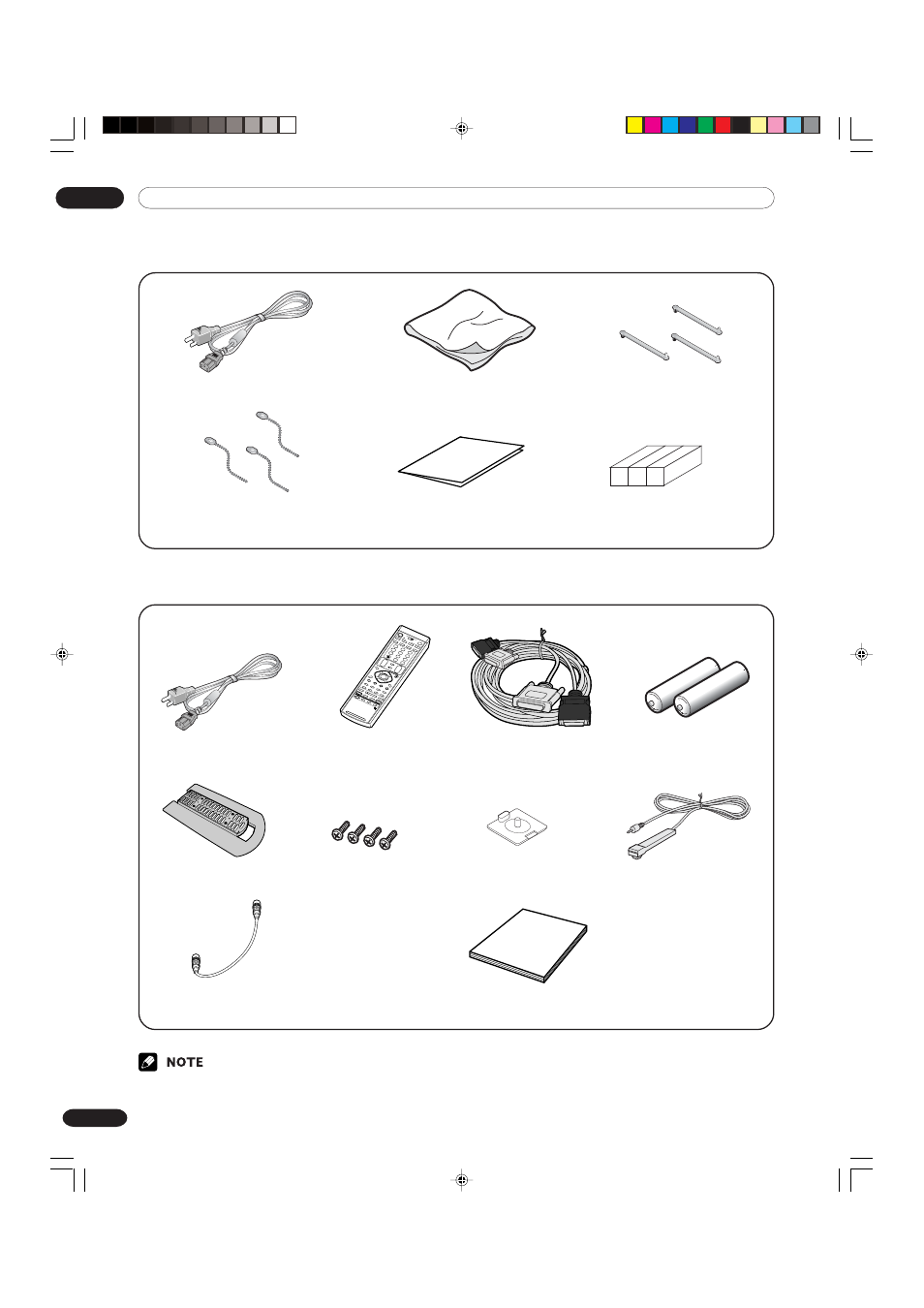 NOTE