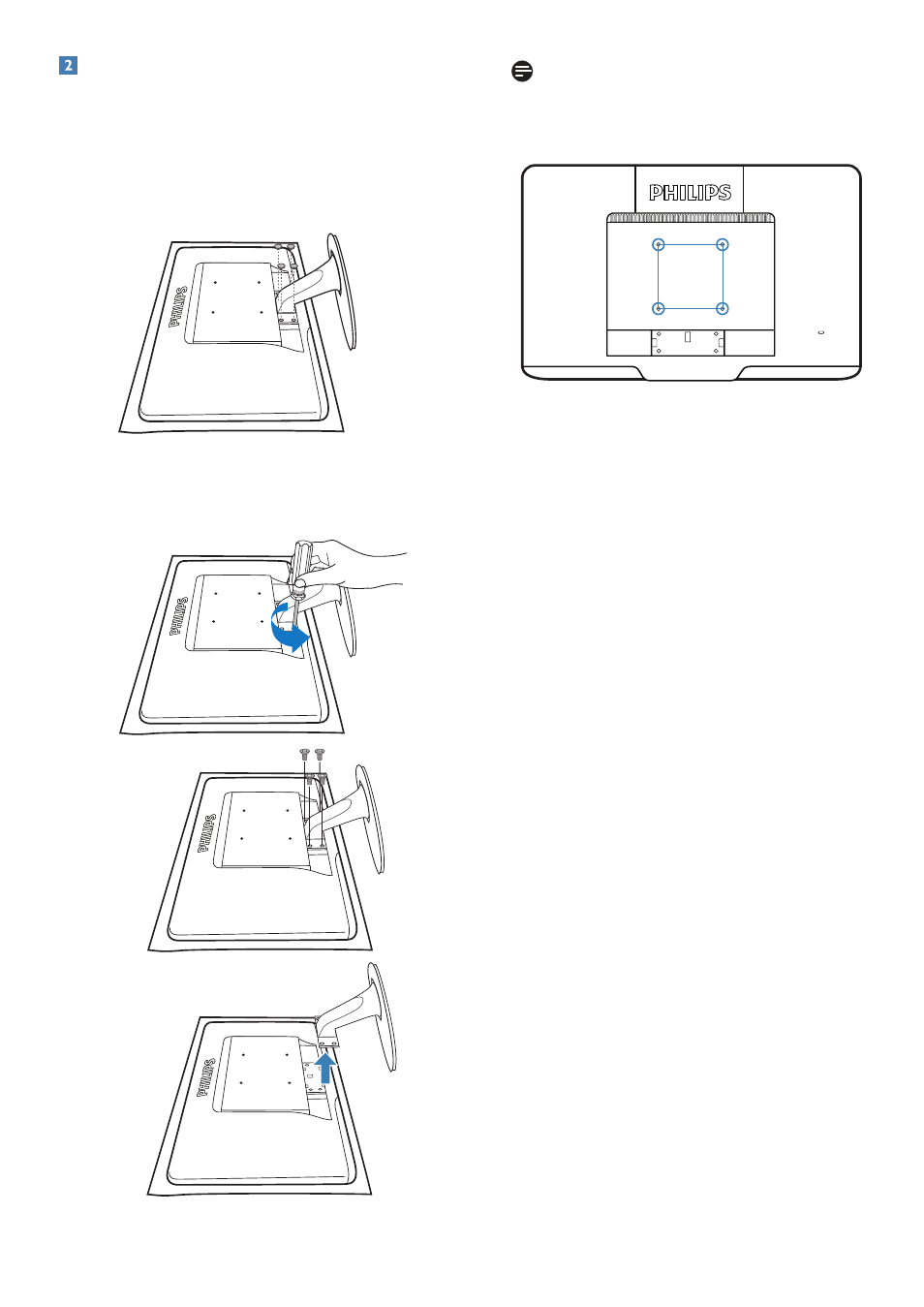 2

PHILIPS

PHILIPS

PHILIPS

PHILIPS

PHILIPS