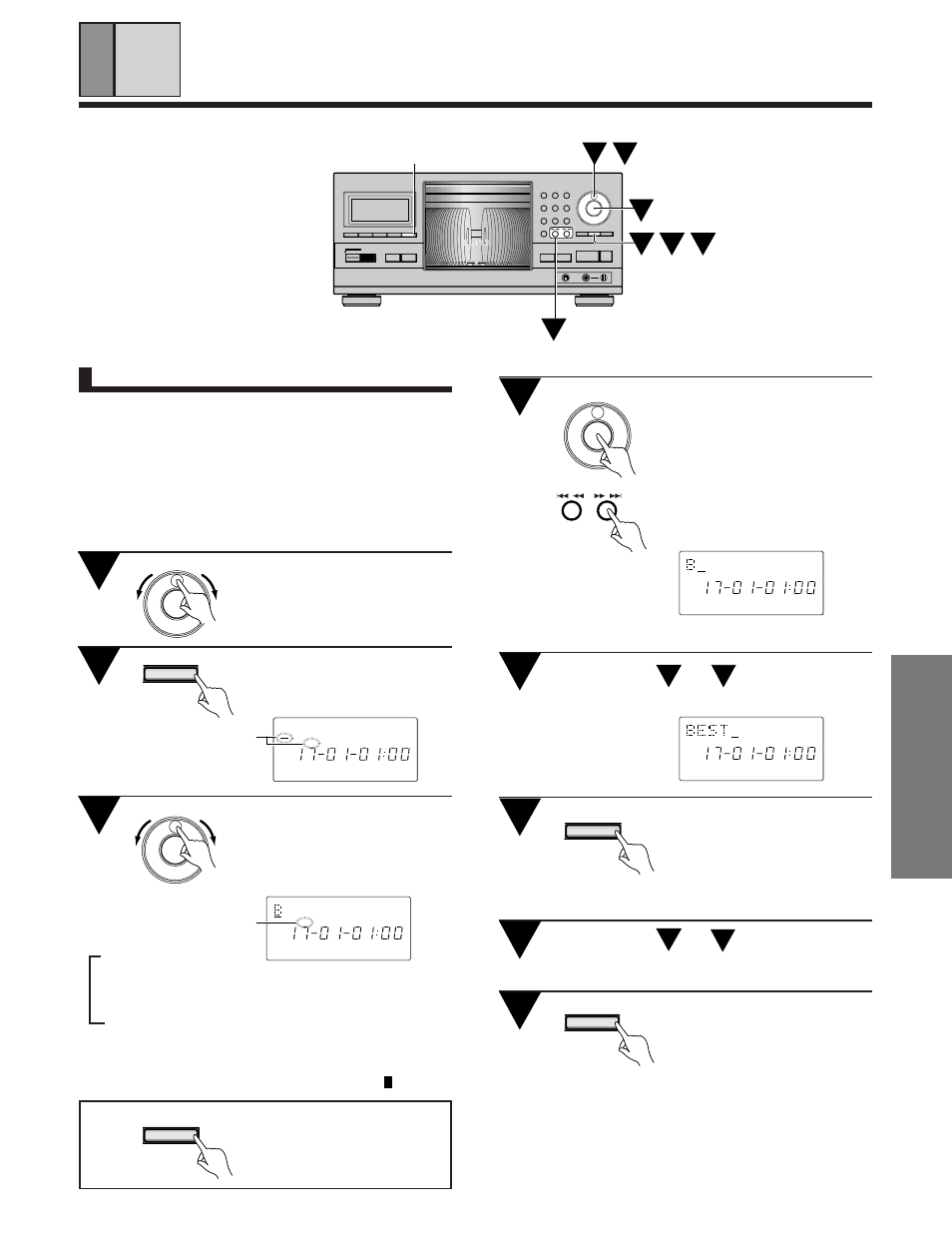 B_
17-01-01:00

17-01-01:00

BEST_
17-01-01:00

B
17-01-01:00