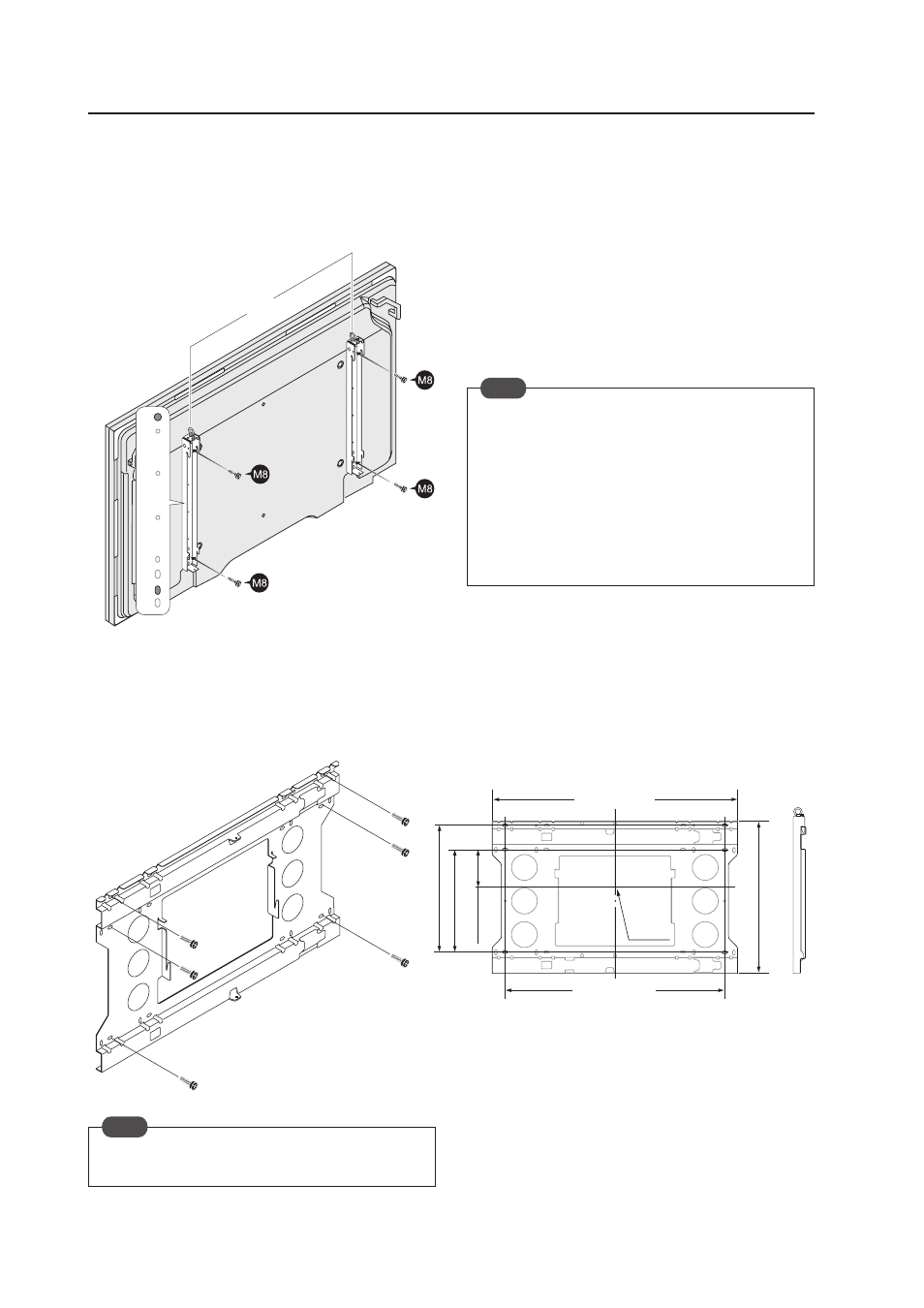 M8

M8

M8

M8