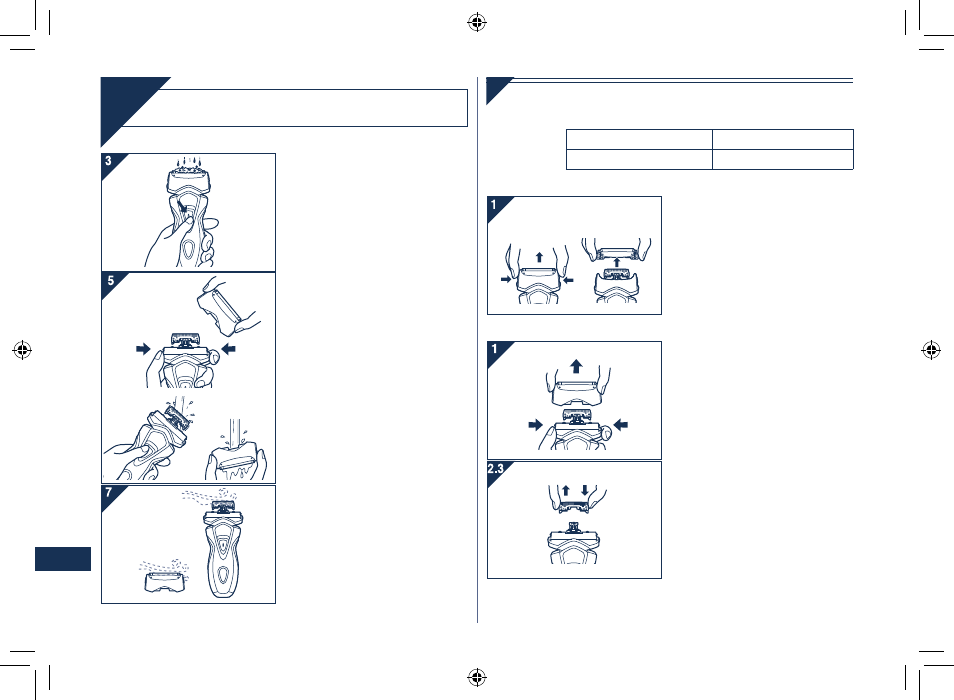 3

5

7

1

1

2.3