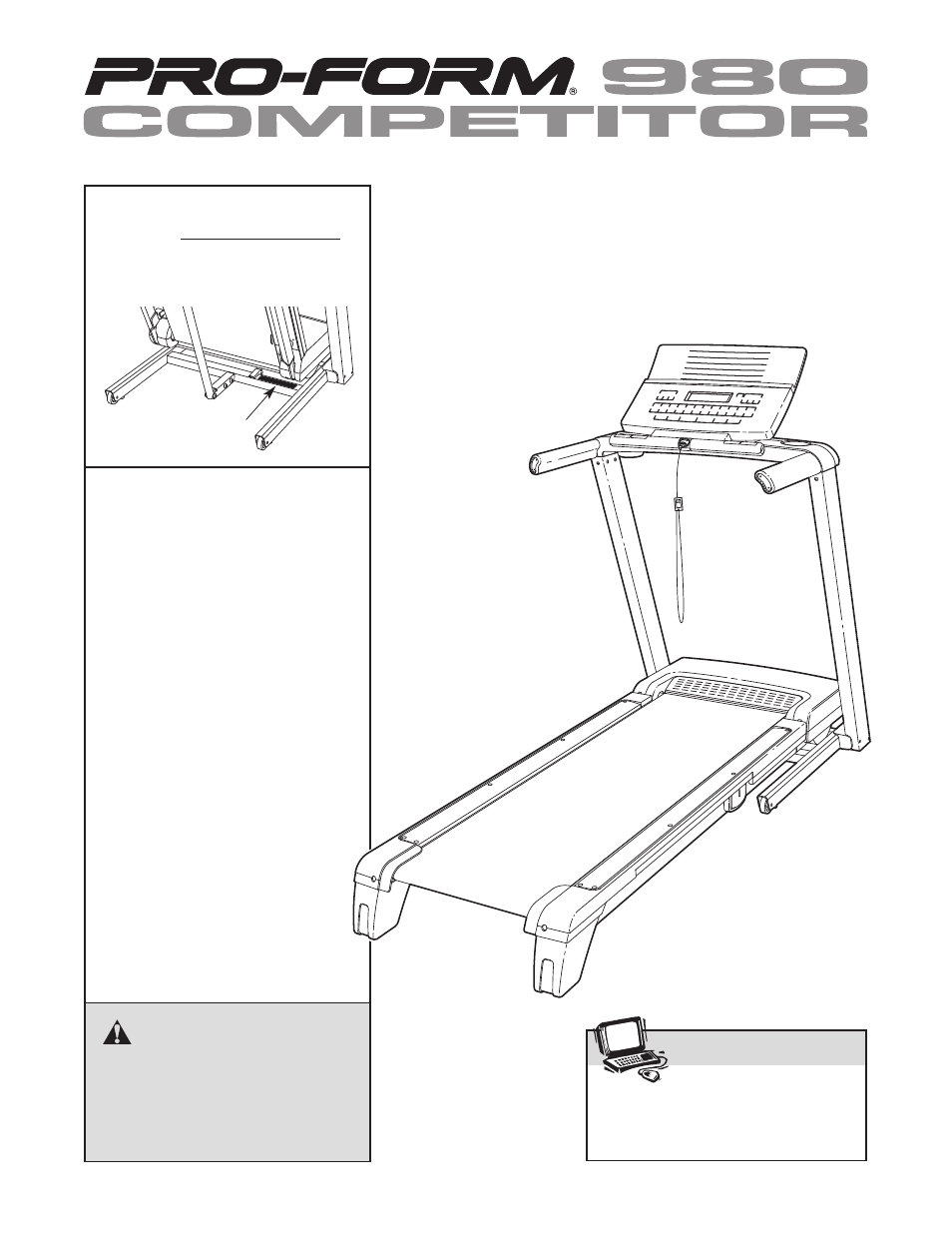 PRO-FORM® 980 COMPETITOR