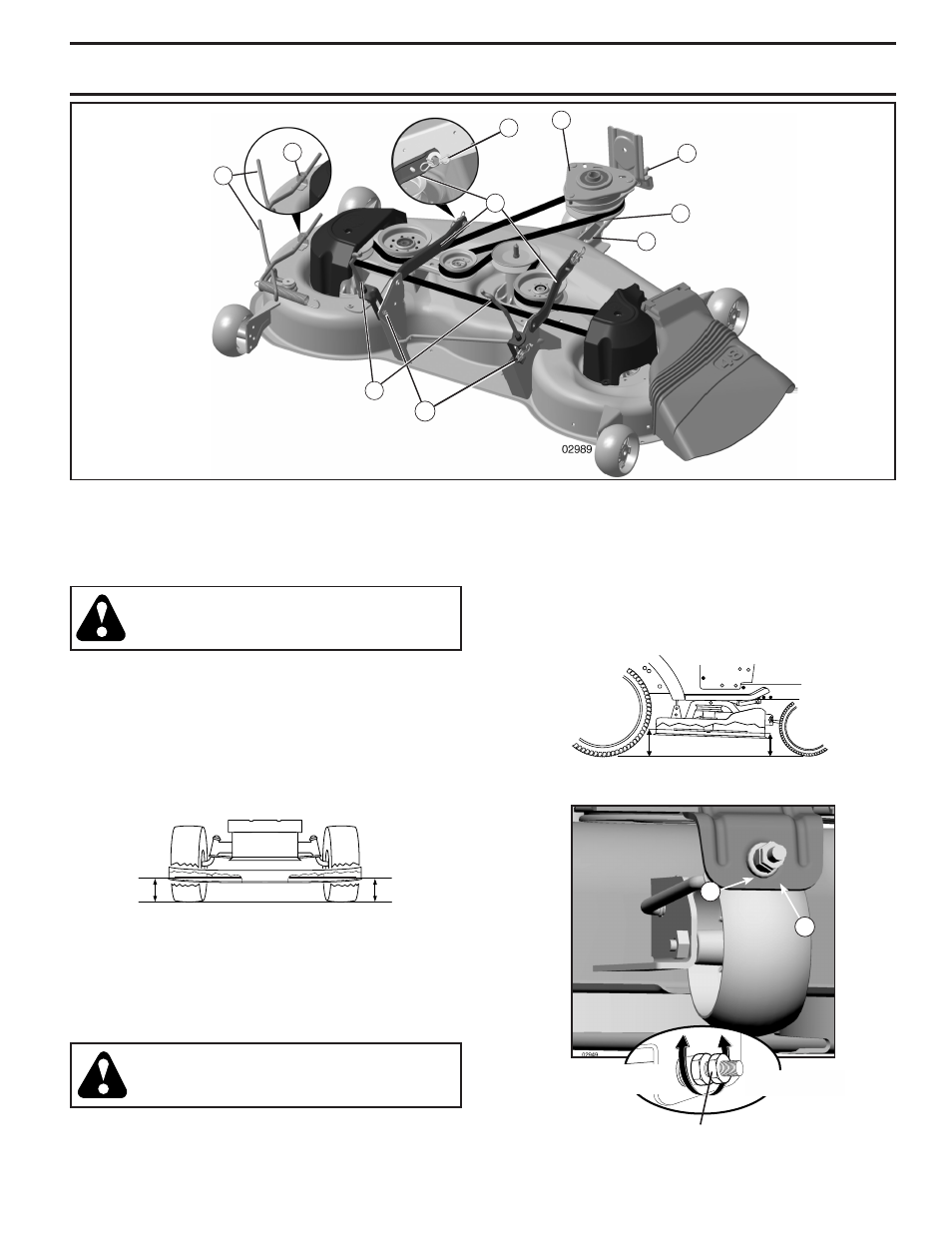 02989

02989