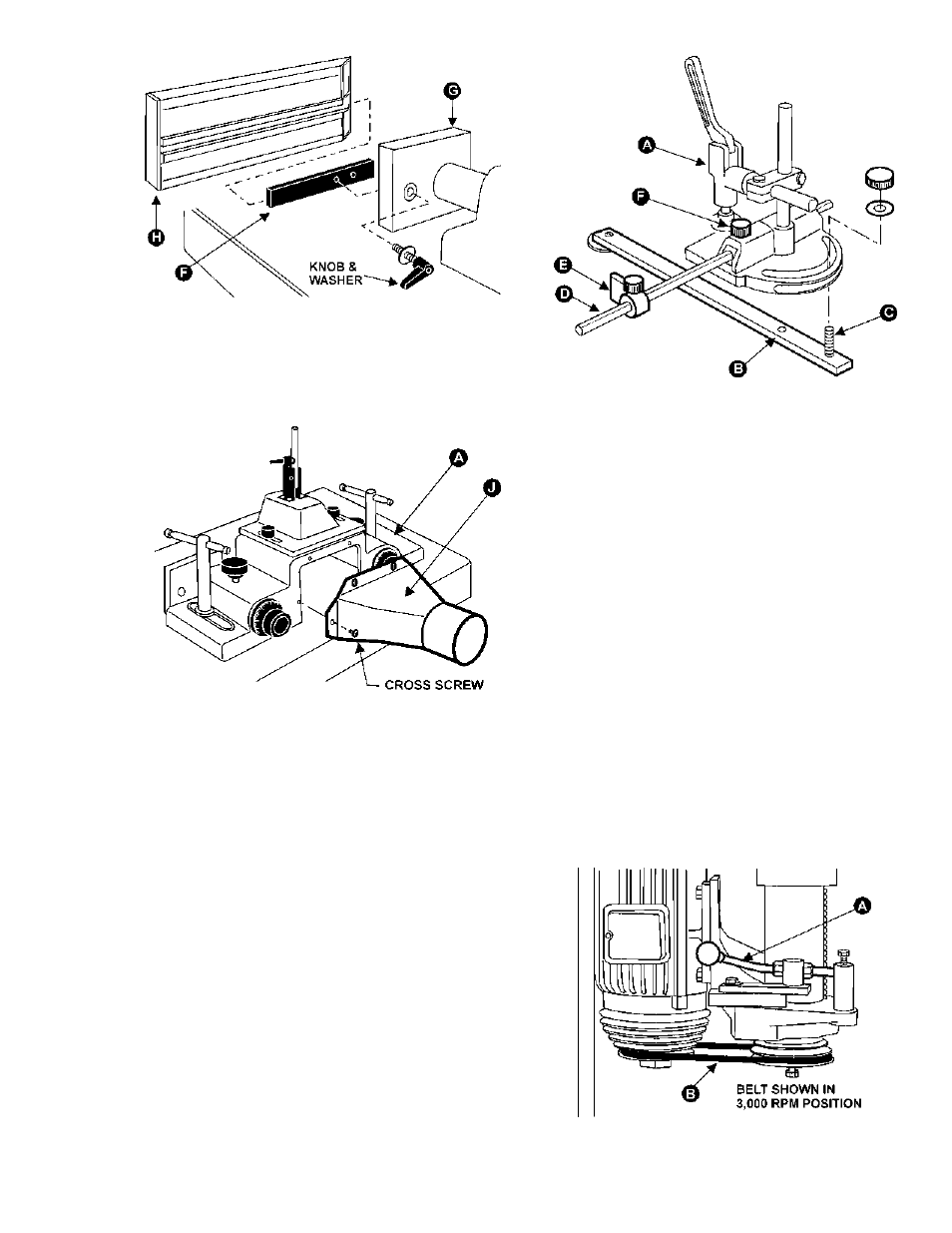 G
H
F
KNOB & WASHER

A
F
E
D
C
B

A
J
CROSS SCREW

A
B
BELT SHOWN IN 3,000 RPM POSITION