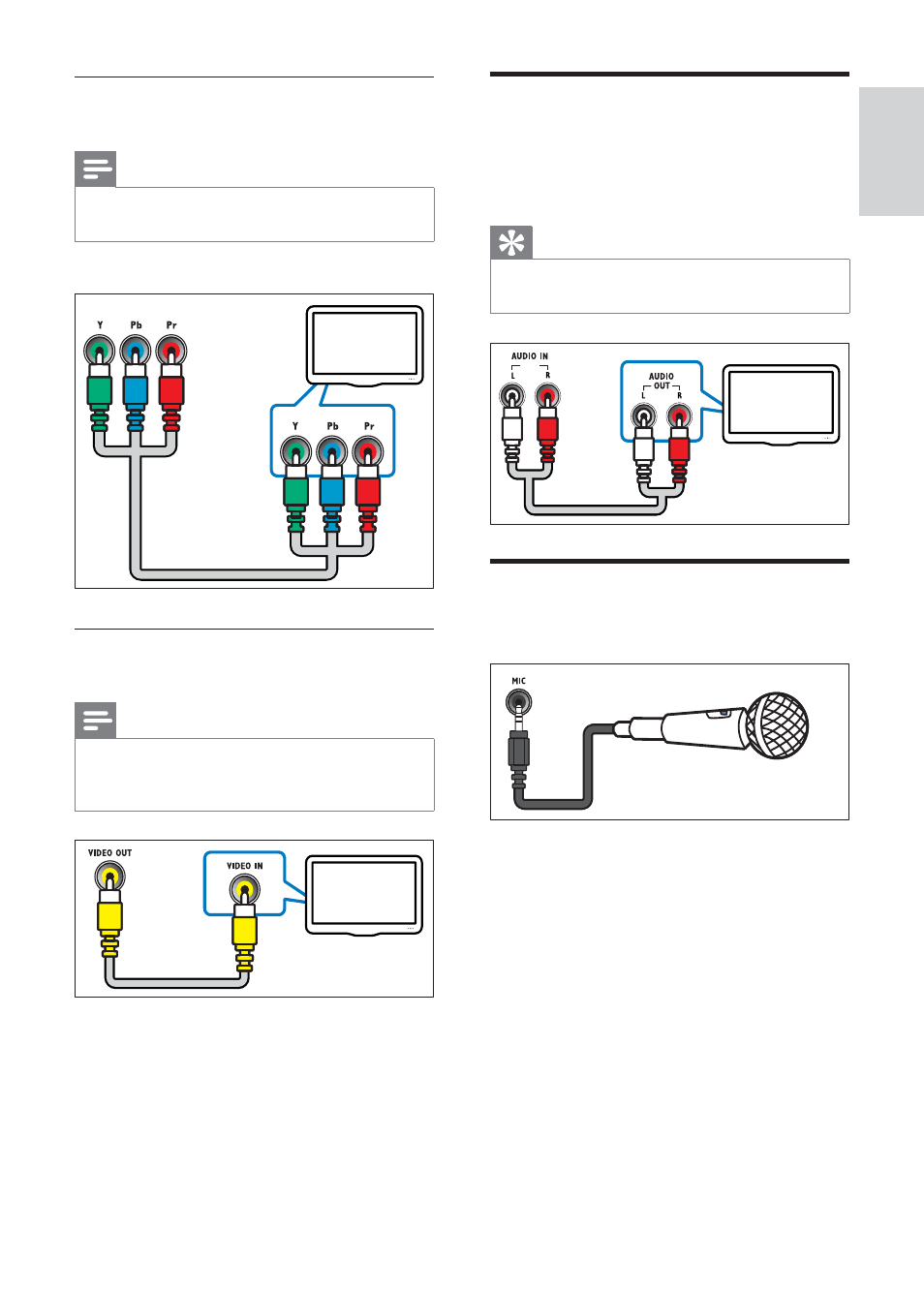 Y Pb Pr

Y Pb Pr

VIDEO OUT

VIDEO IN

AUDIO IN
L R

AUDIO
OUT
L R

MIC