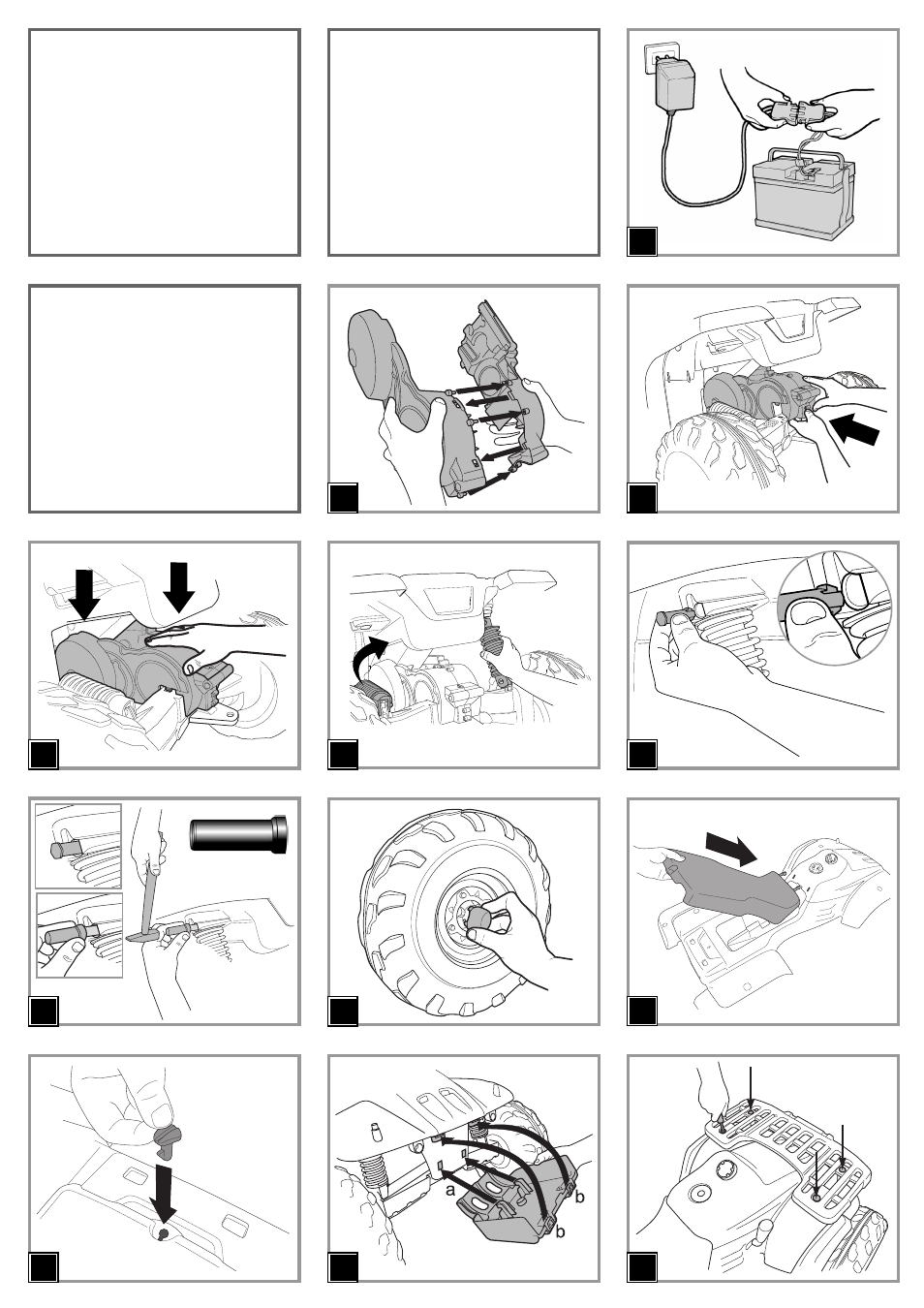 a
b
b