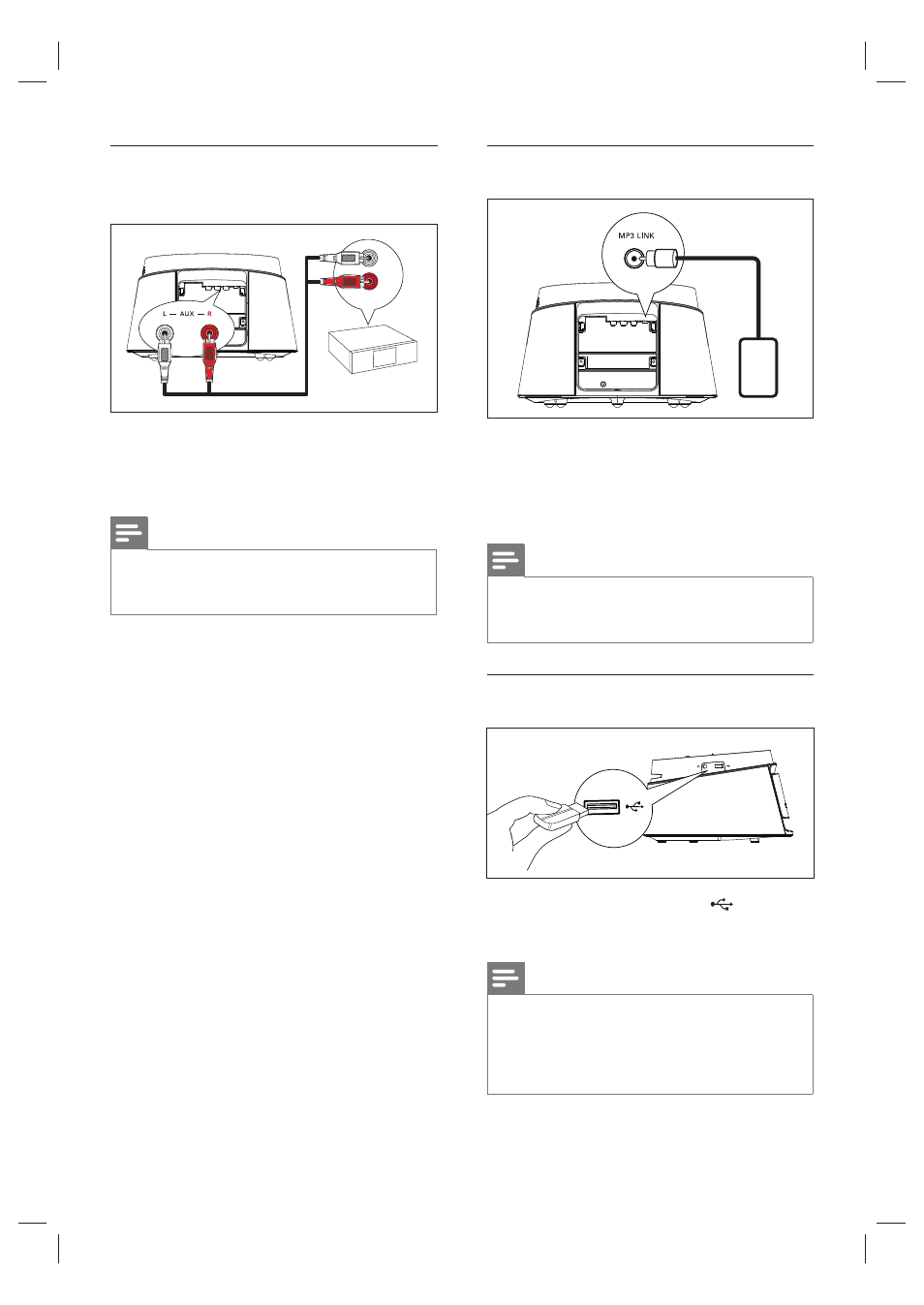 L — AUX — R

MP3 LINK