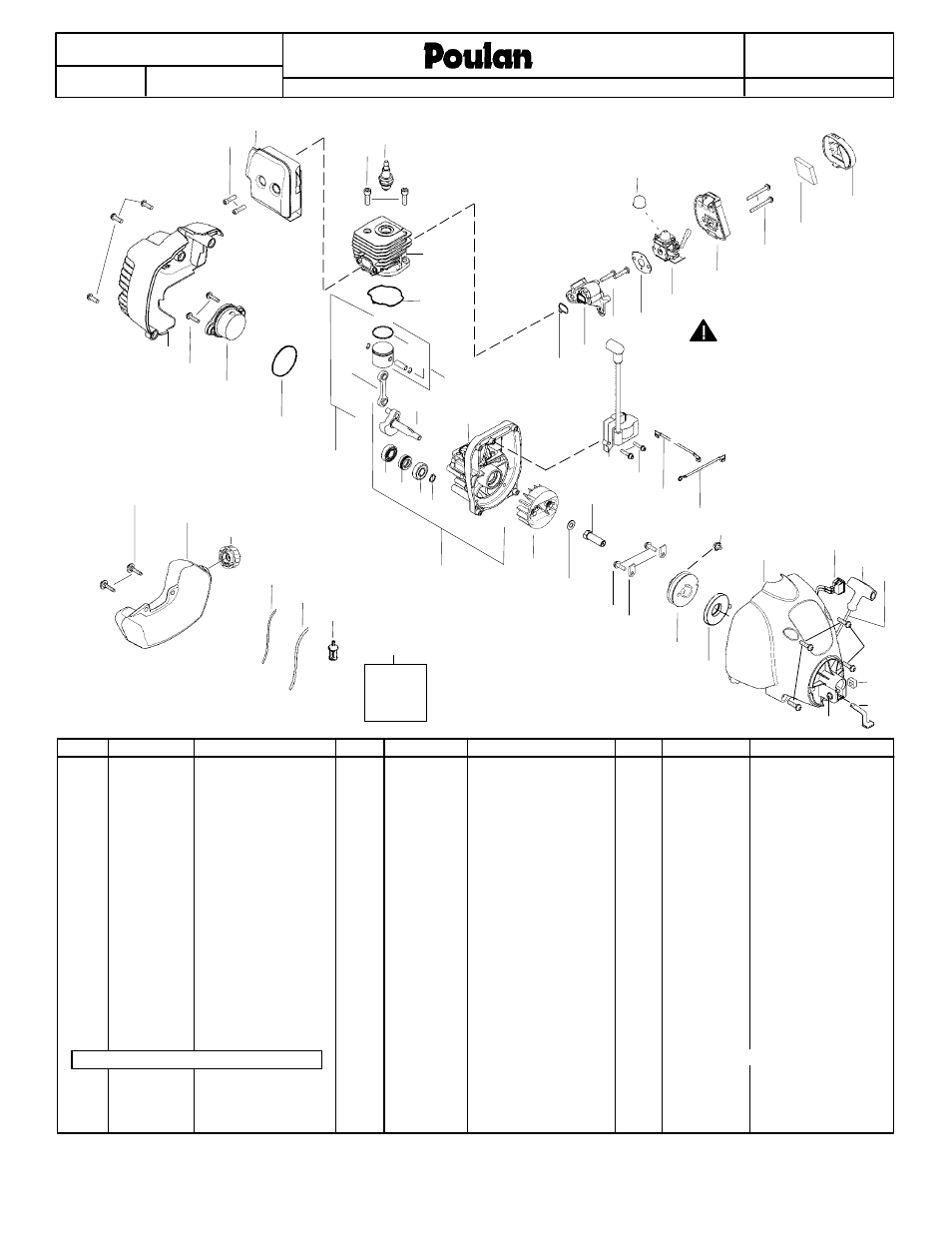 Poulan