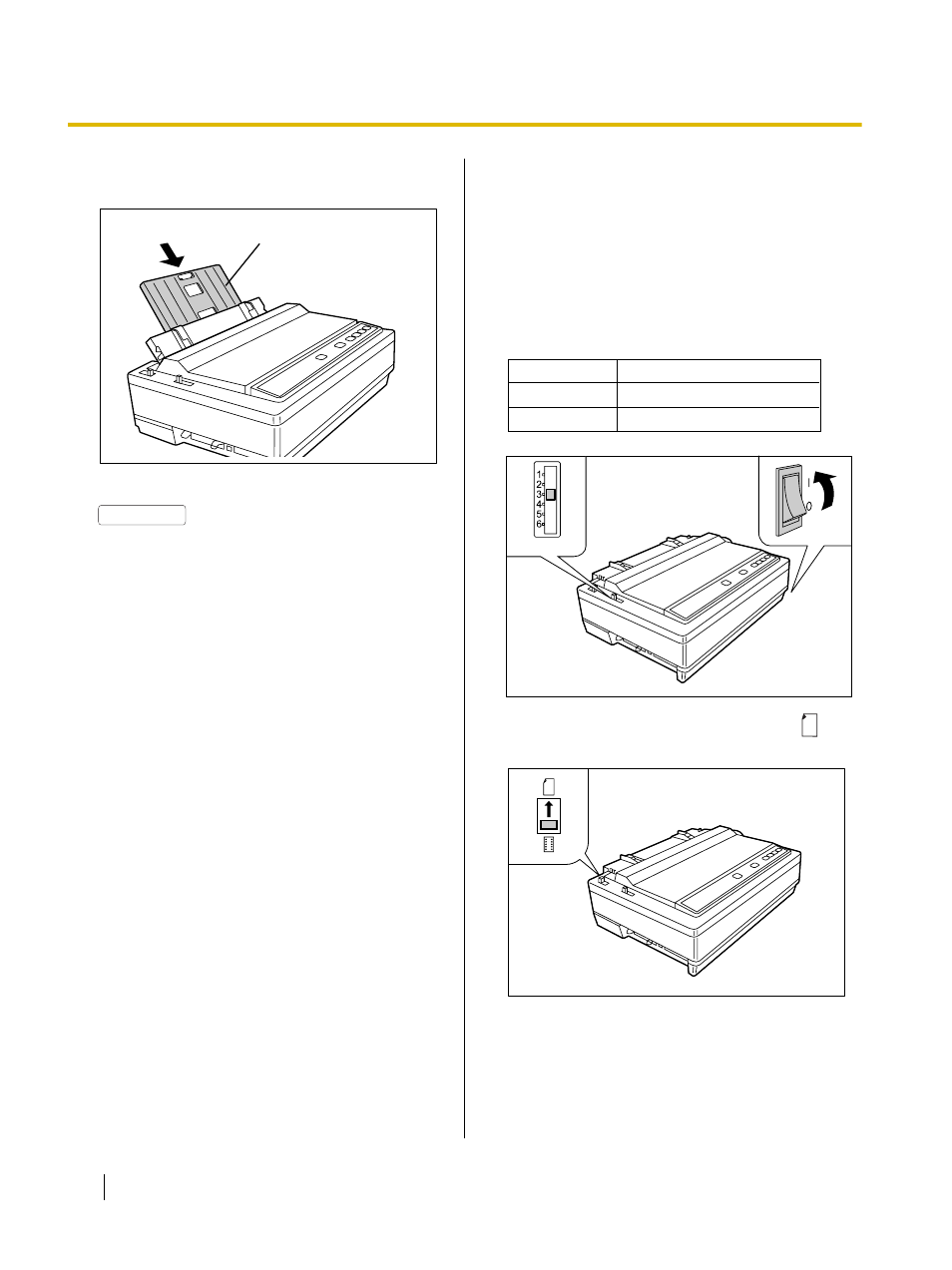 1
2
3
4
5
6
I
O