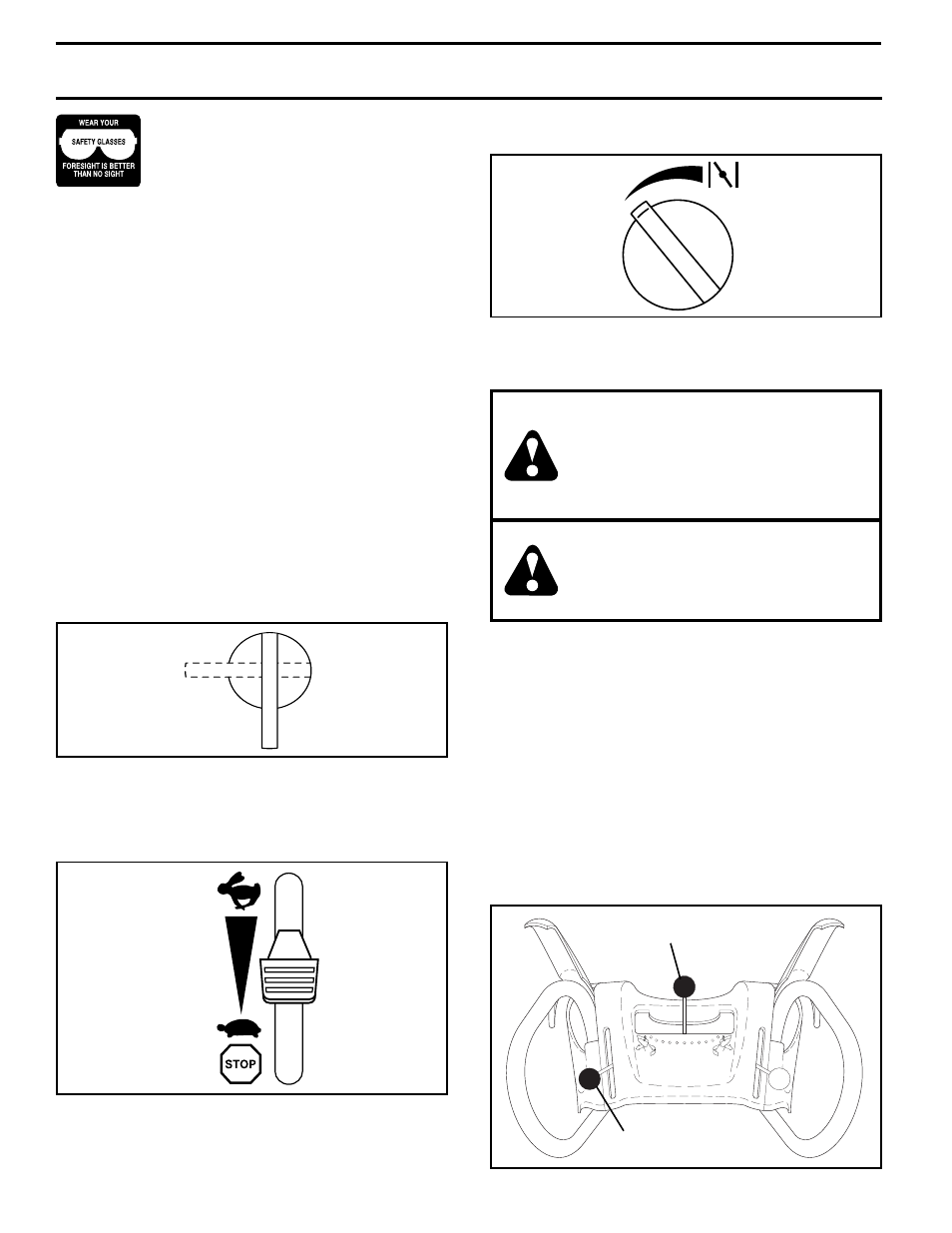 WEAR YOUR
SAFETY GLASSES
FORESIGHT IS BETTER THAN NO SIGHT

STOP