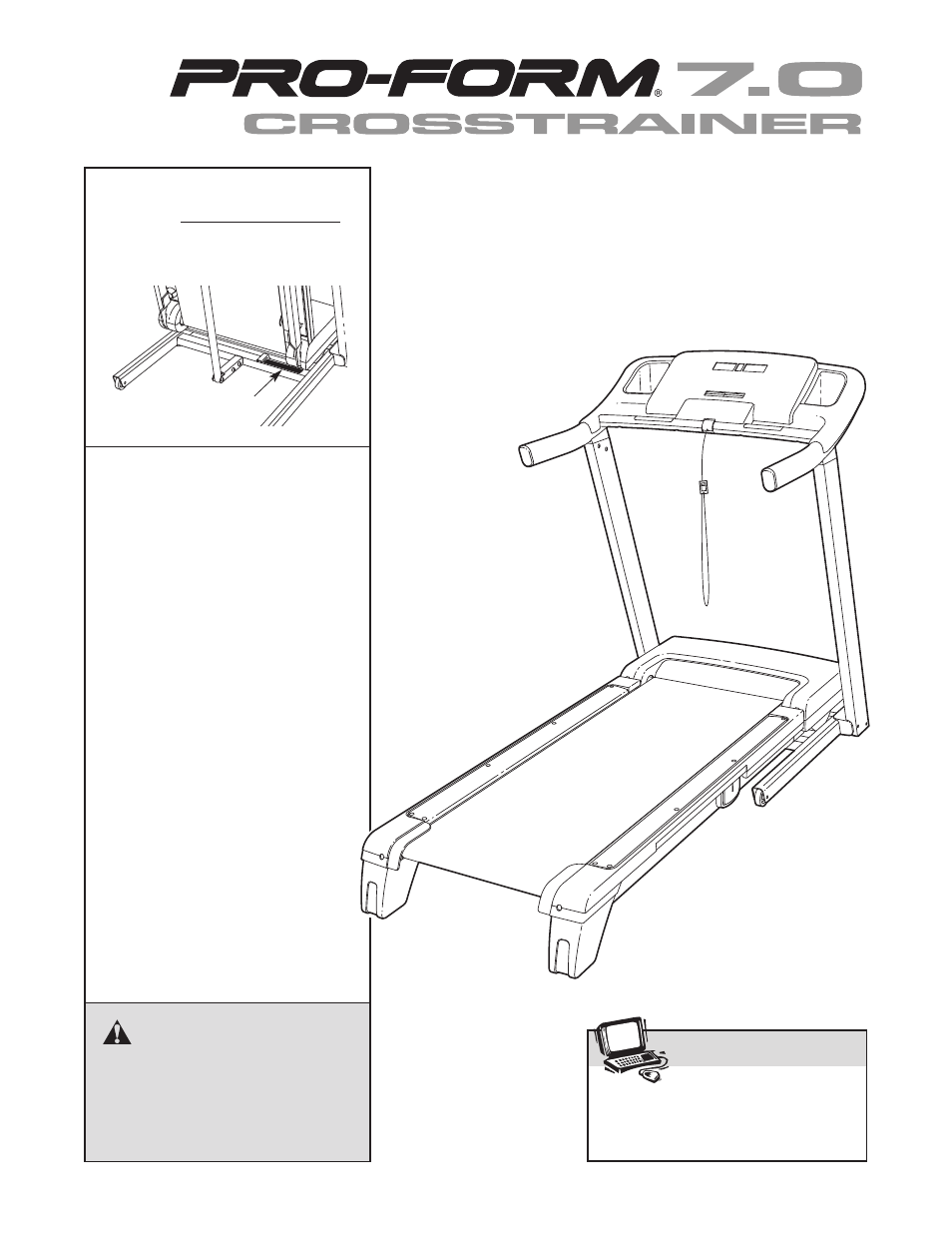 PRO-FORM® 7.0
CROSSTRAINER