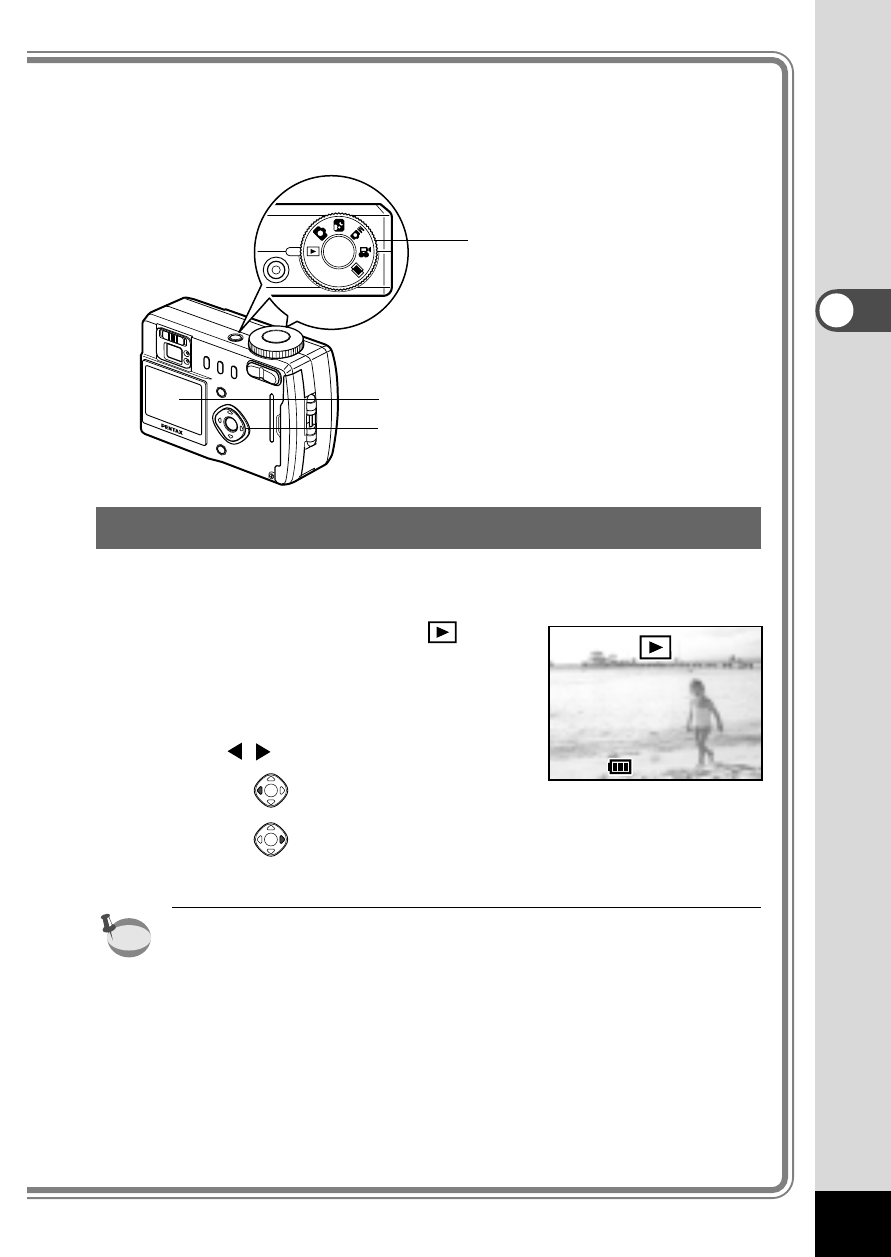 PENTAX