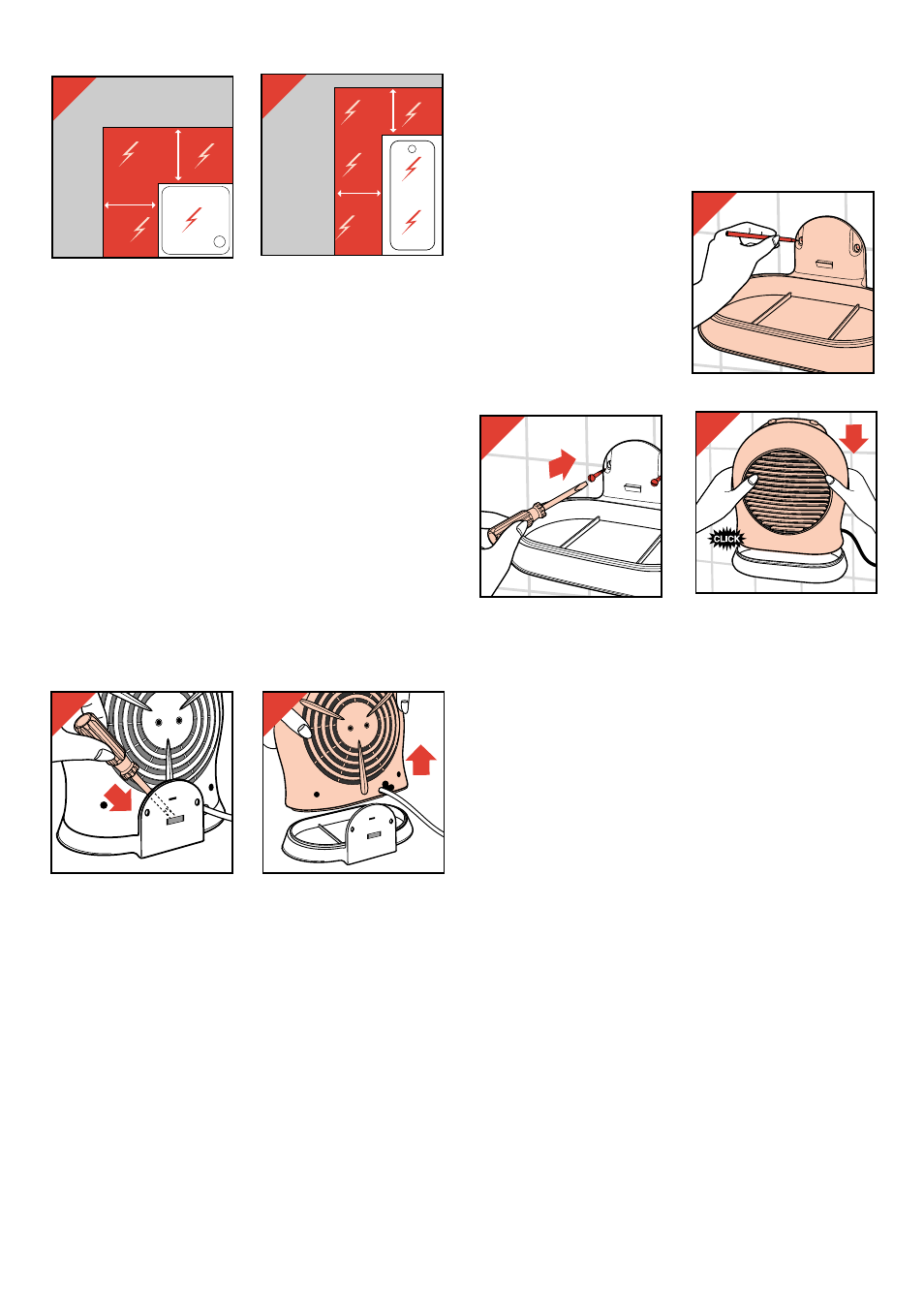 CLICK