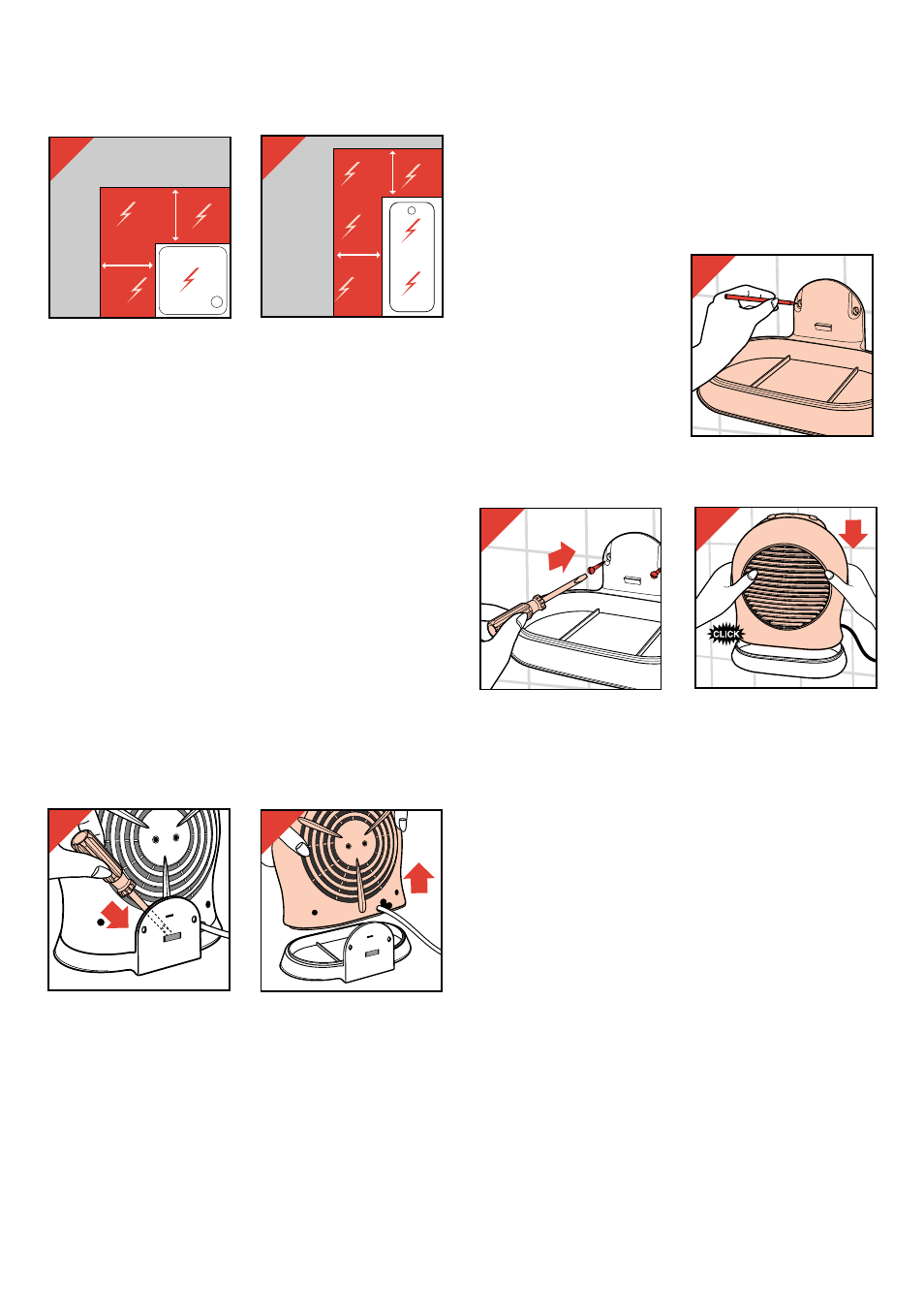 CLICK