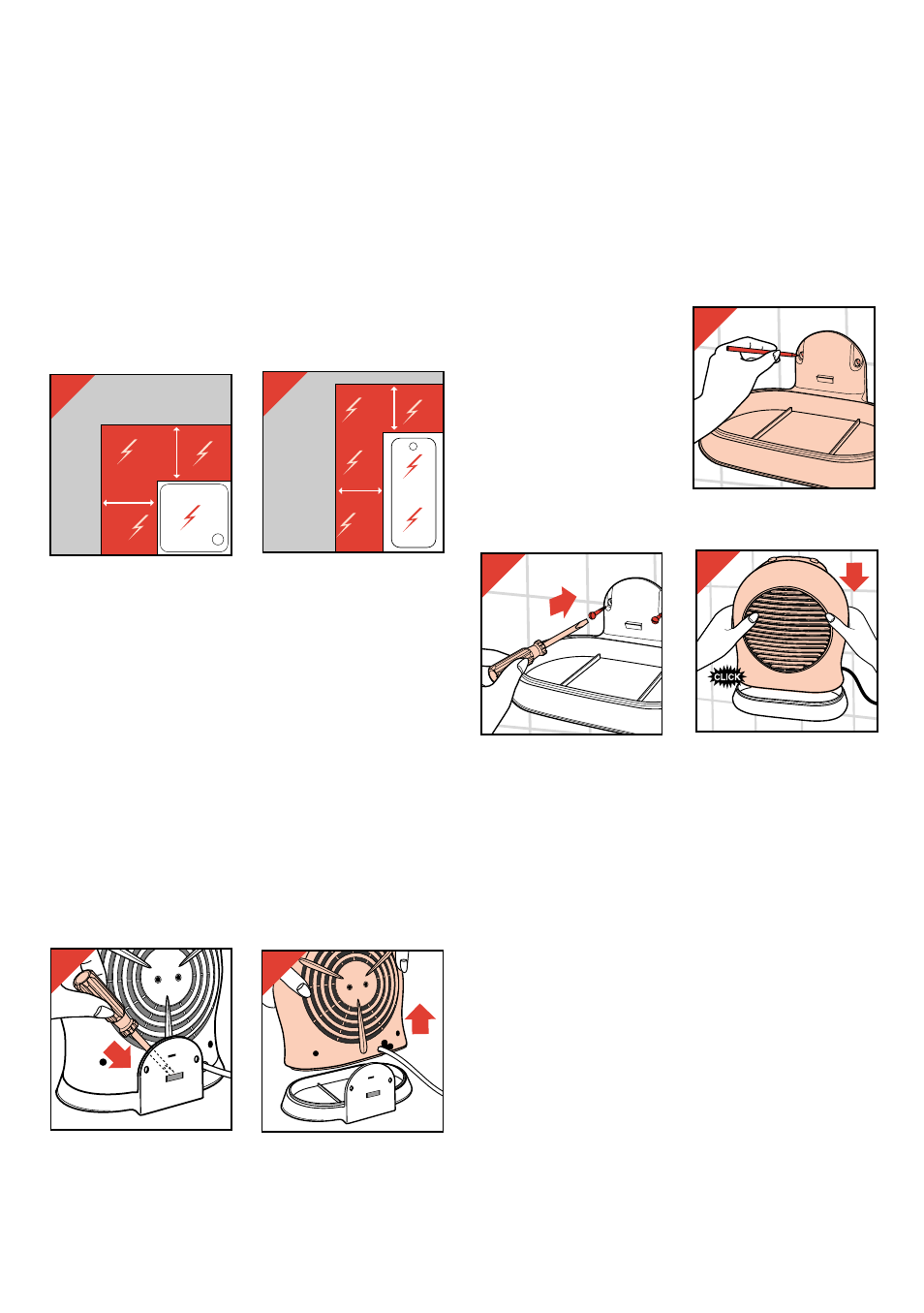 CLICK