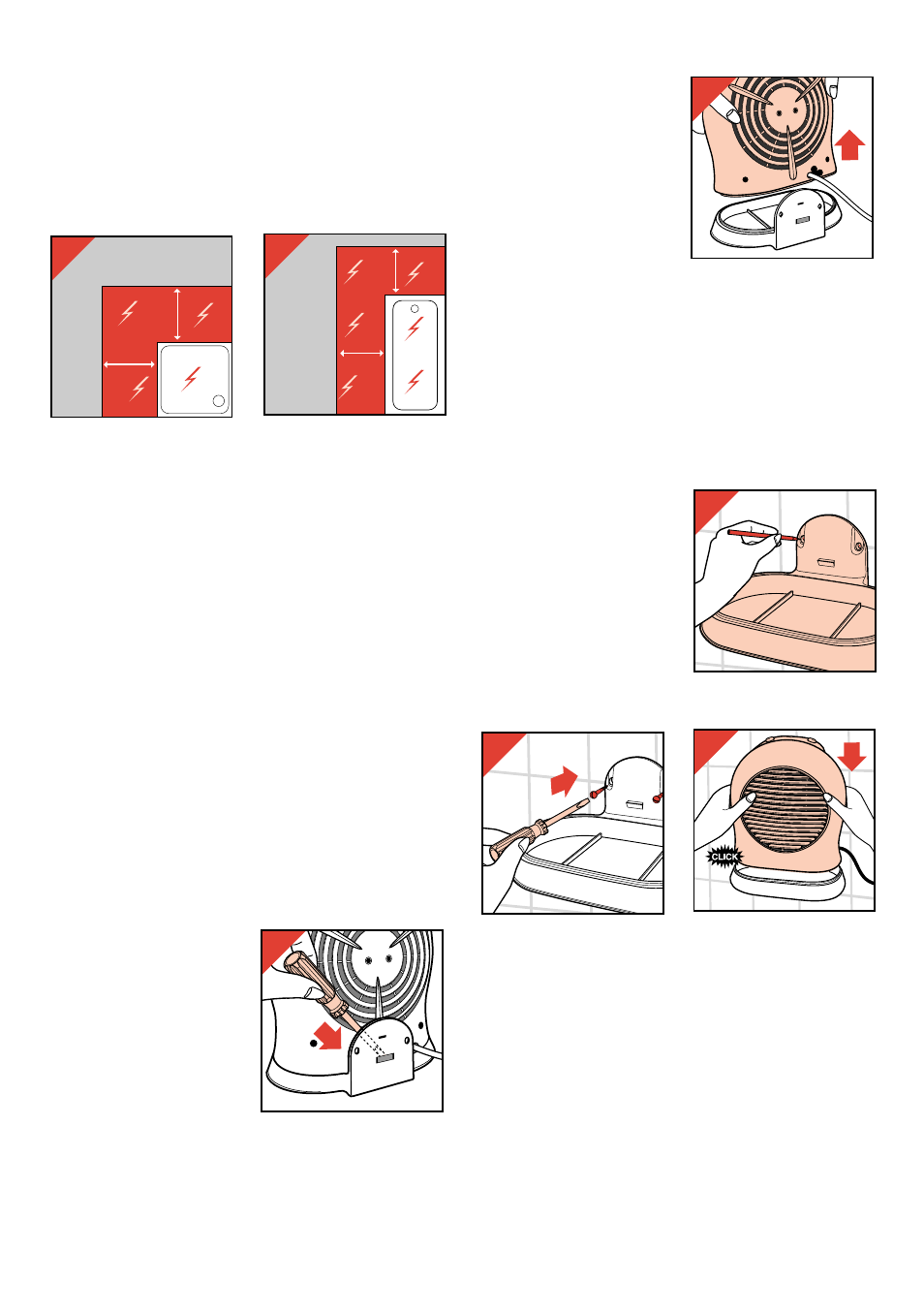 CLICK