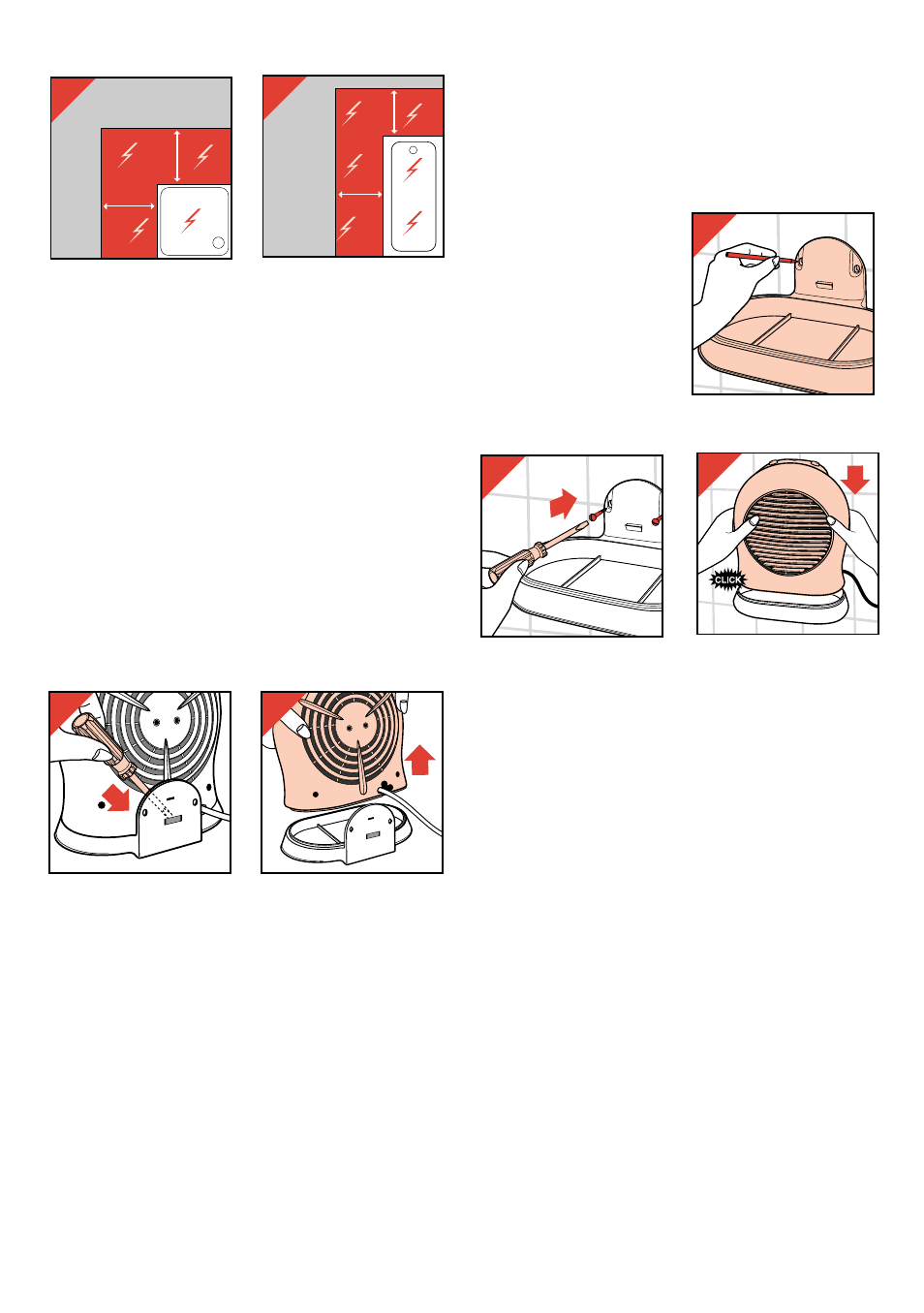 CLICK