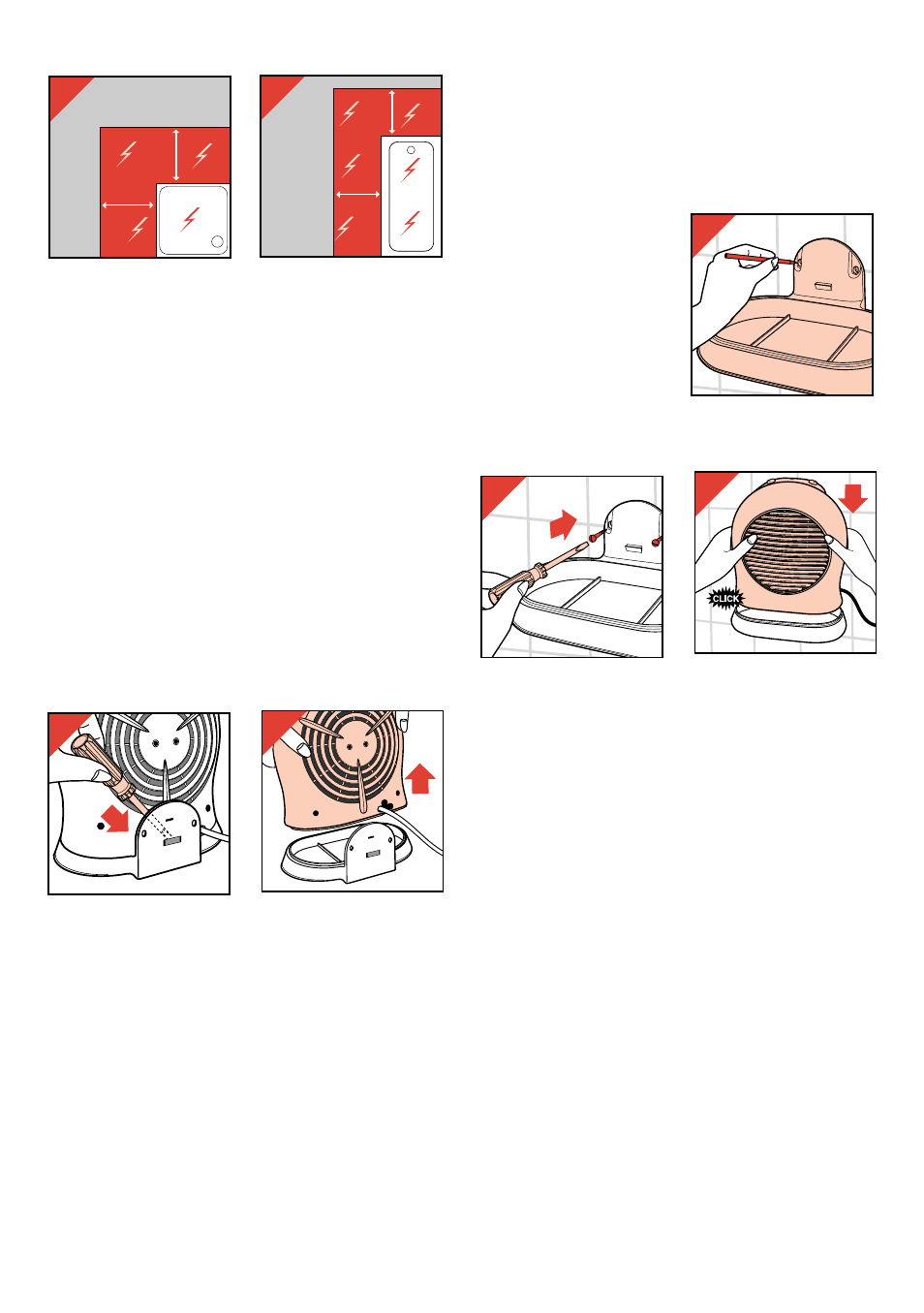 CLICK