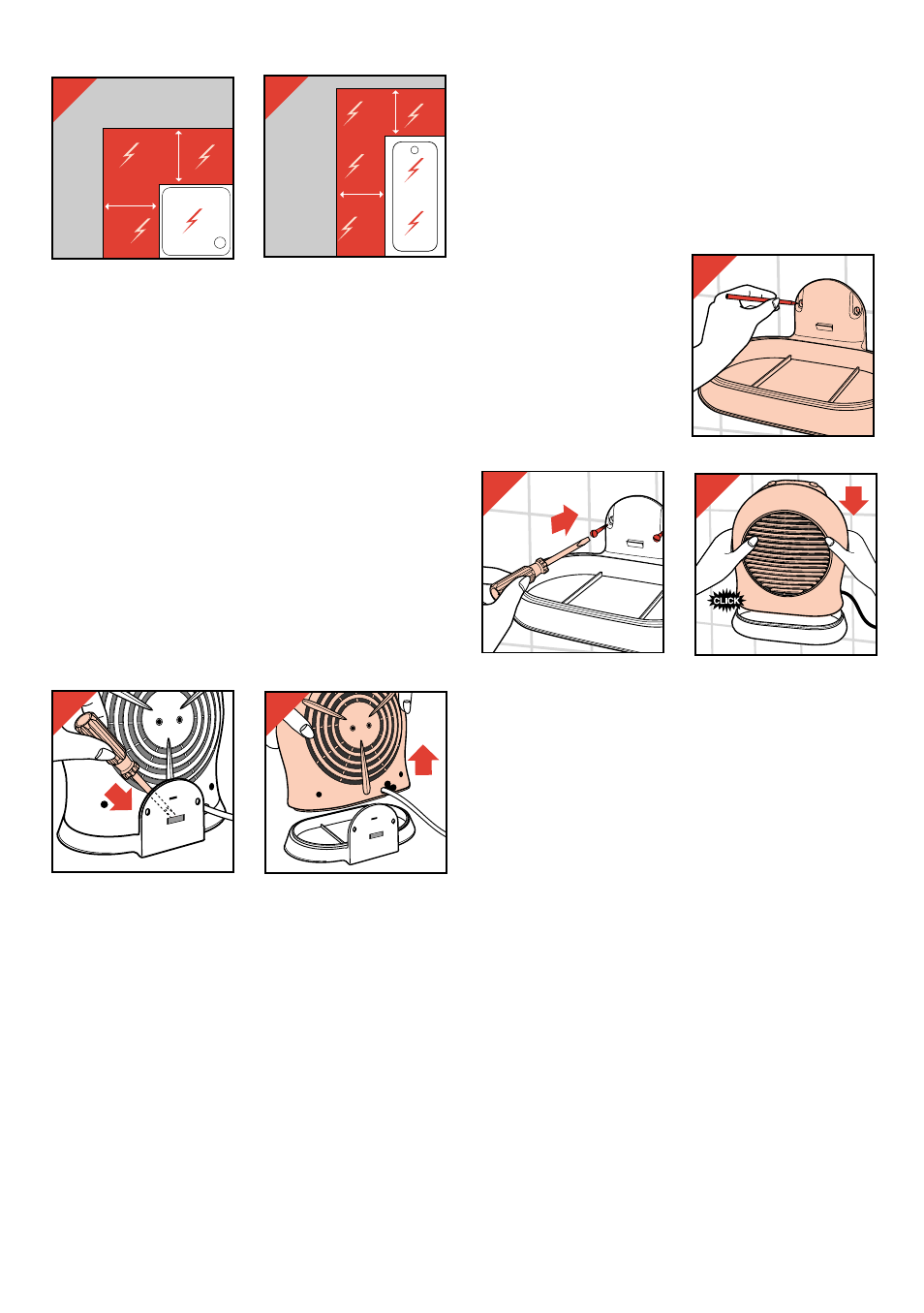 CLICK