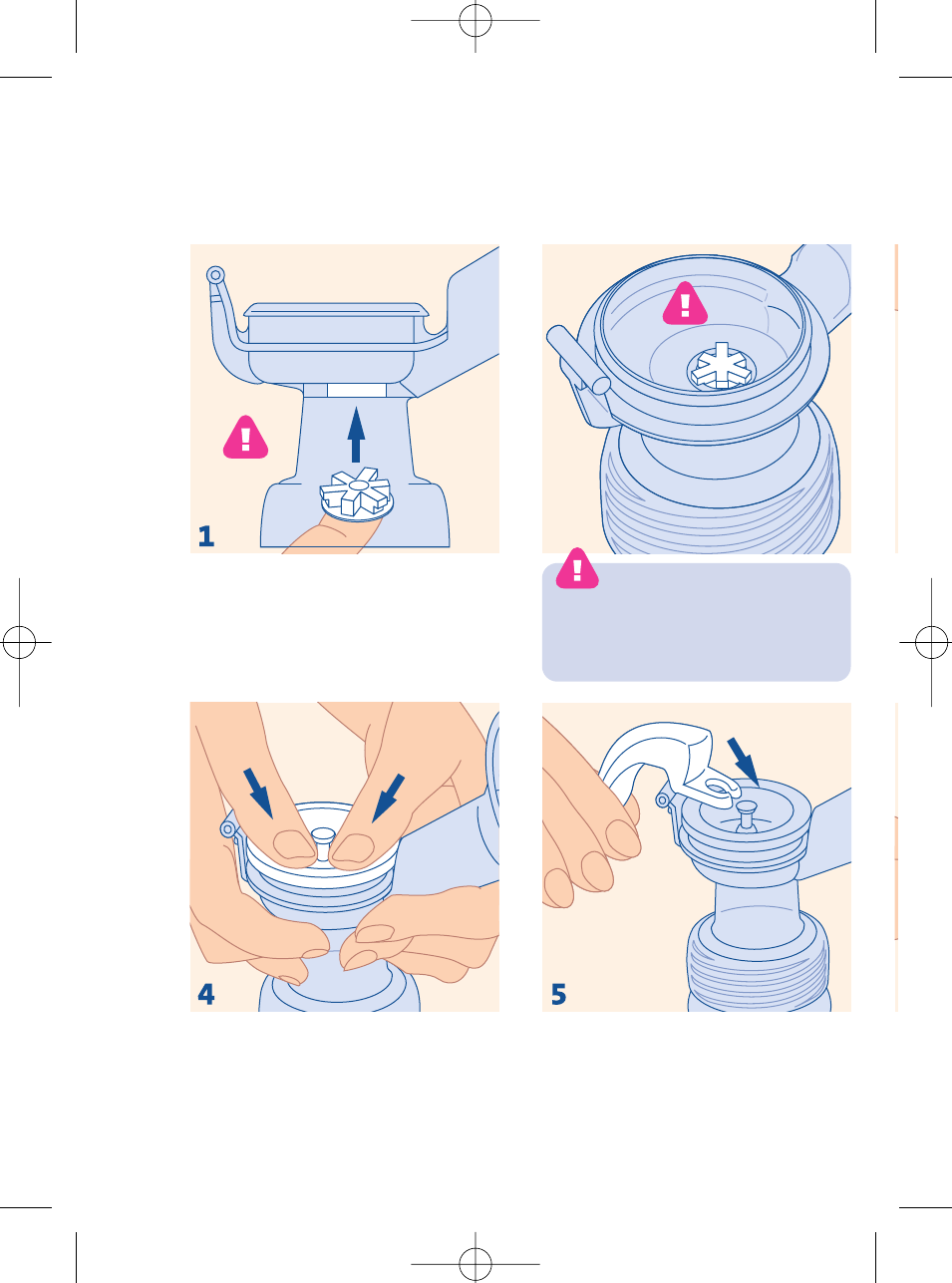 1

4

5