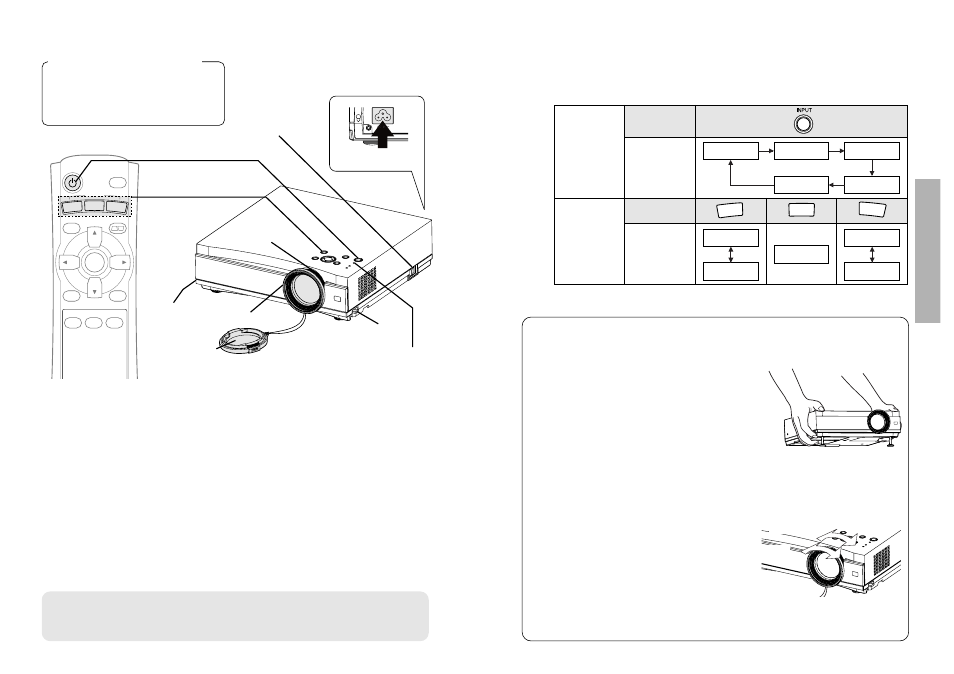 INPUT