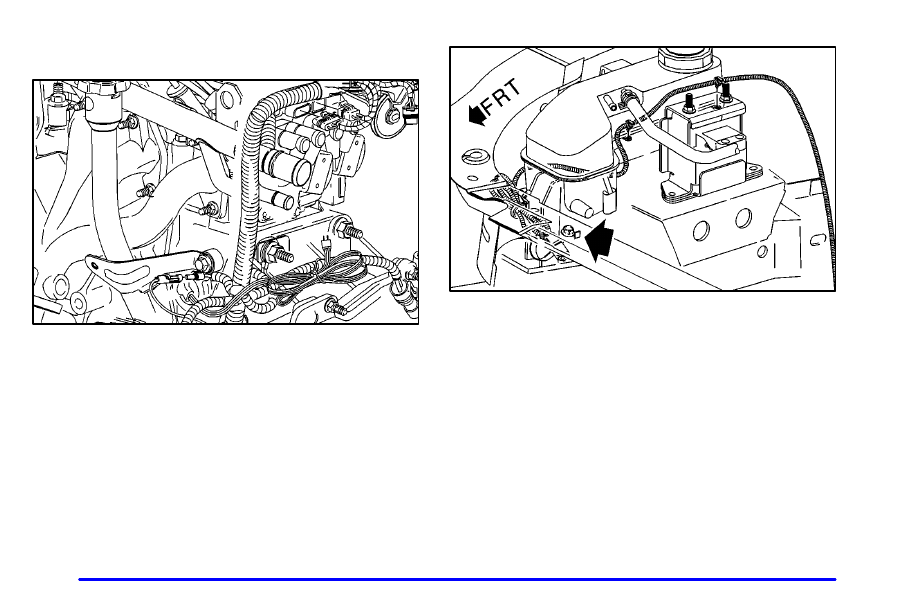 FRT