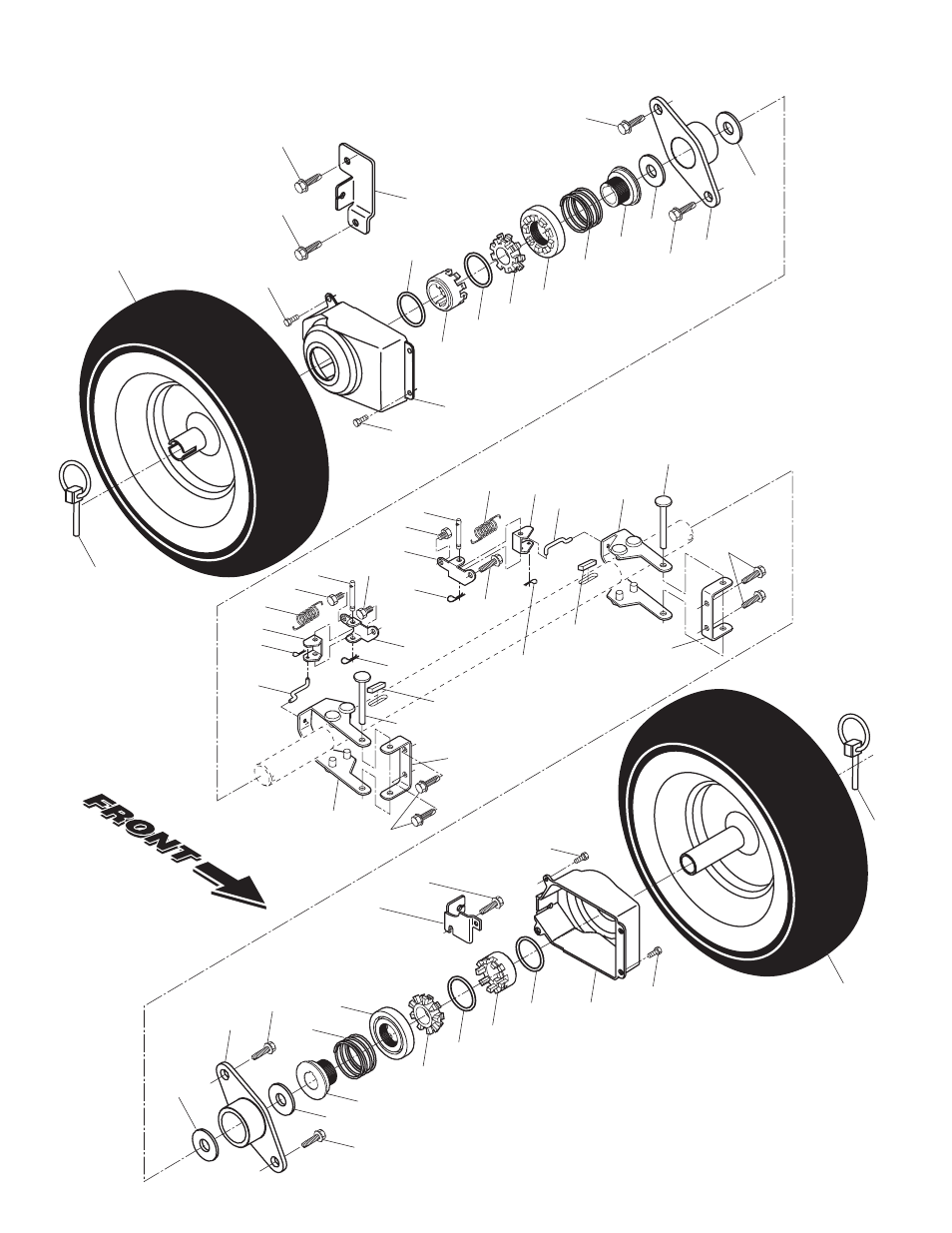 FRONT